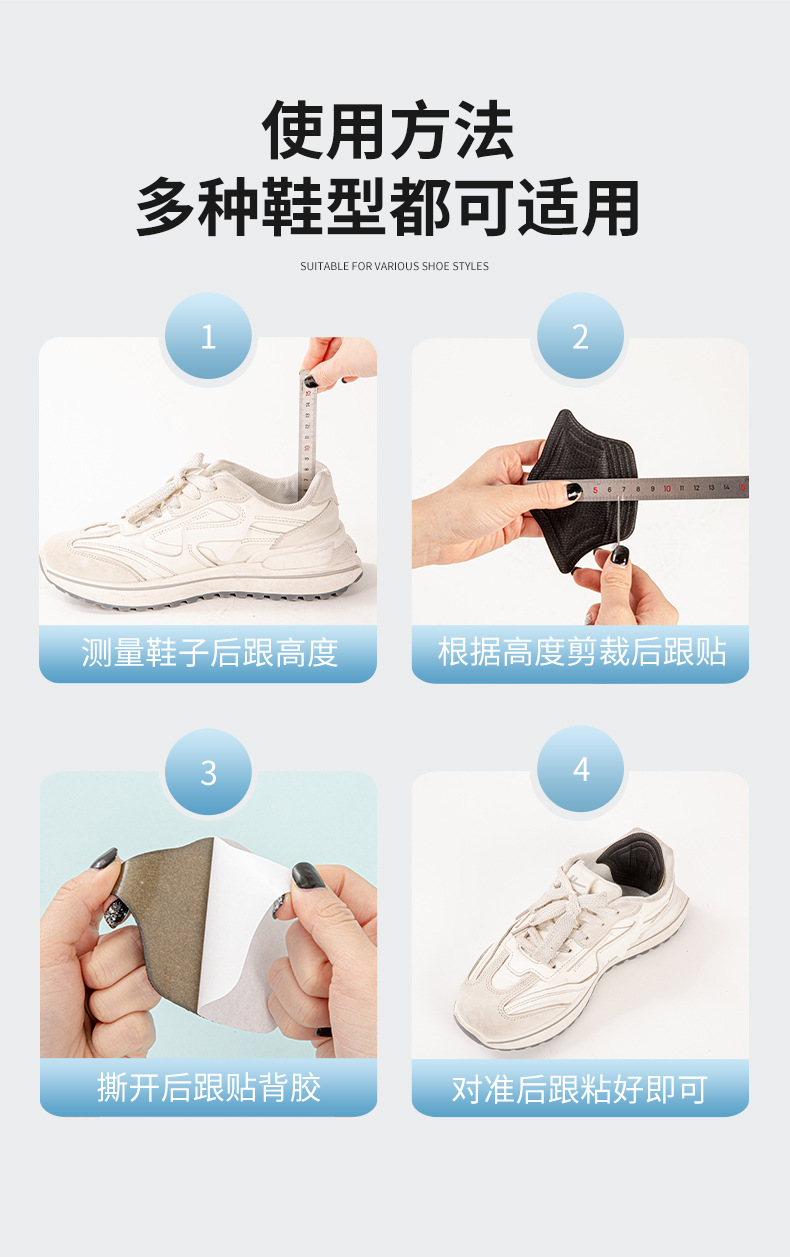 使用方法
多种鞋型都可适用

SUITABLE FOR VARIOUS SHOE STYLES

1

测量鞋子后跟高度

2

5 6 7 8 9 10 11 12 13 14 15

根据高度剪裁后跟贴

3

撕开后跟贴背胶

4

对准后跟粘好即可