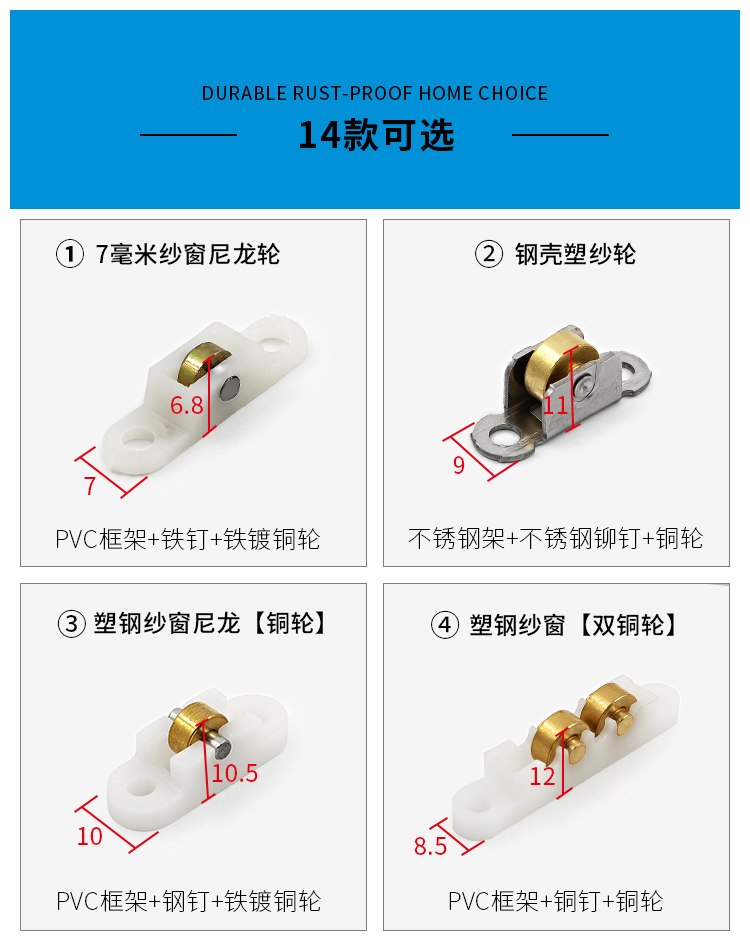 DURABLE RUST-PROOF HOME CHOICE

14款可选

① 7毫米纱窗尼龙轮

6.8

7

PVC框架+铁钉+铁镀铜轮

② 钢壳塑纱轮

11

9

不锈钢架+不锈钢铆钉+铜轮

③ 塑钢纱窗尼龙【铜轮】

10.5

10

PVC框架+钢钉+铁镀铜轮

④ 塑钢纱窗【双铜轮】

12

8.5

PVC框架+铜钉+铜轮