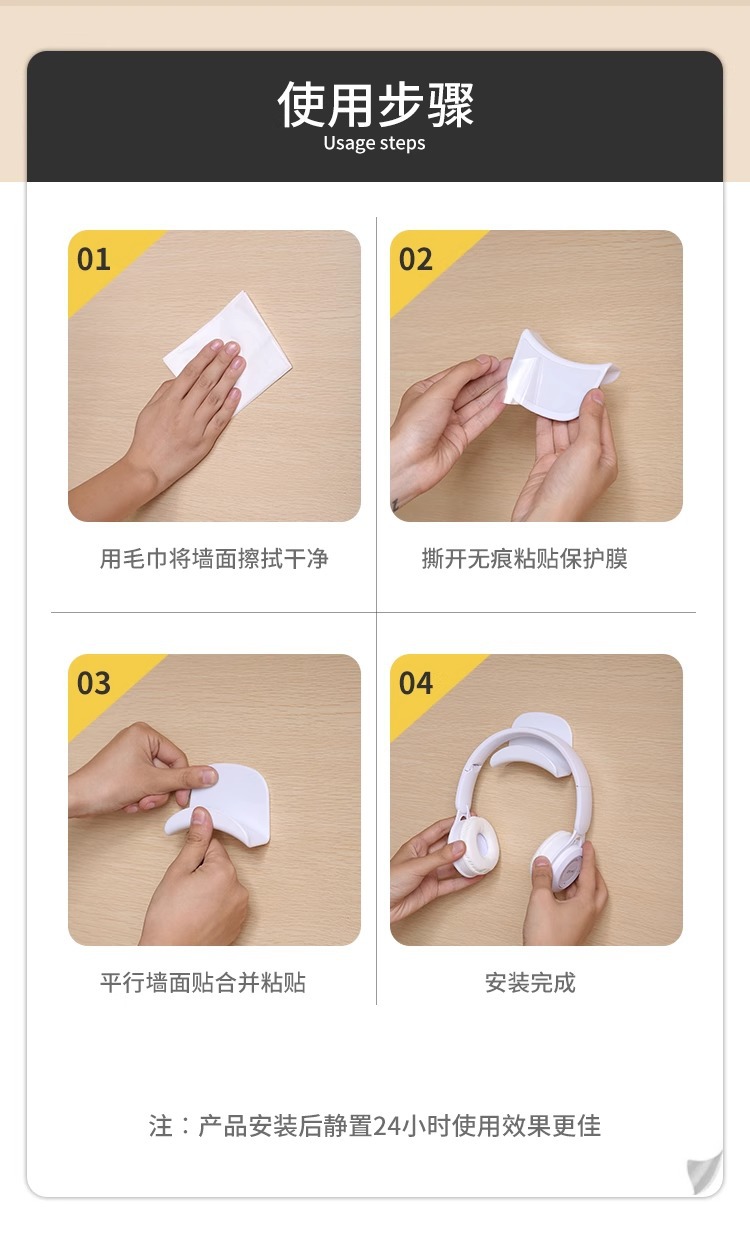 使用步骤
Usage steps

01

用毛巾将墙面擦拭干净

02

撕开无痕粘贴保护膜

03

平行墙面贴合并粘贴

04

安装完成

注：产品安装后静置24小时使用效果更佳