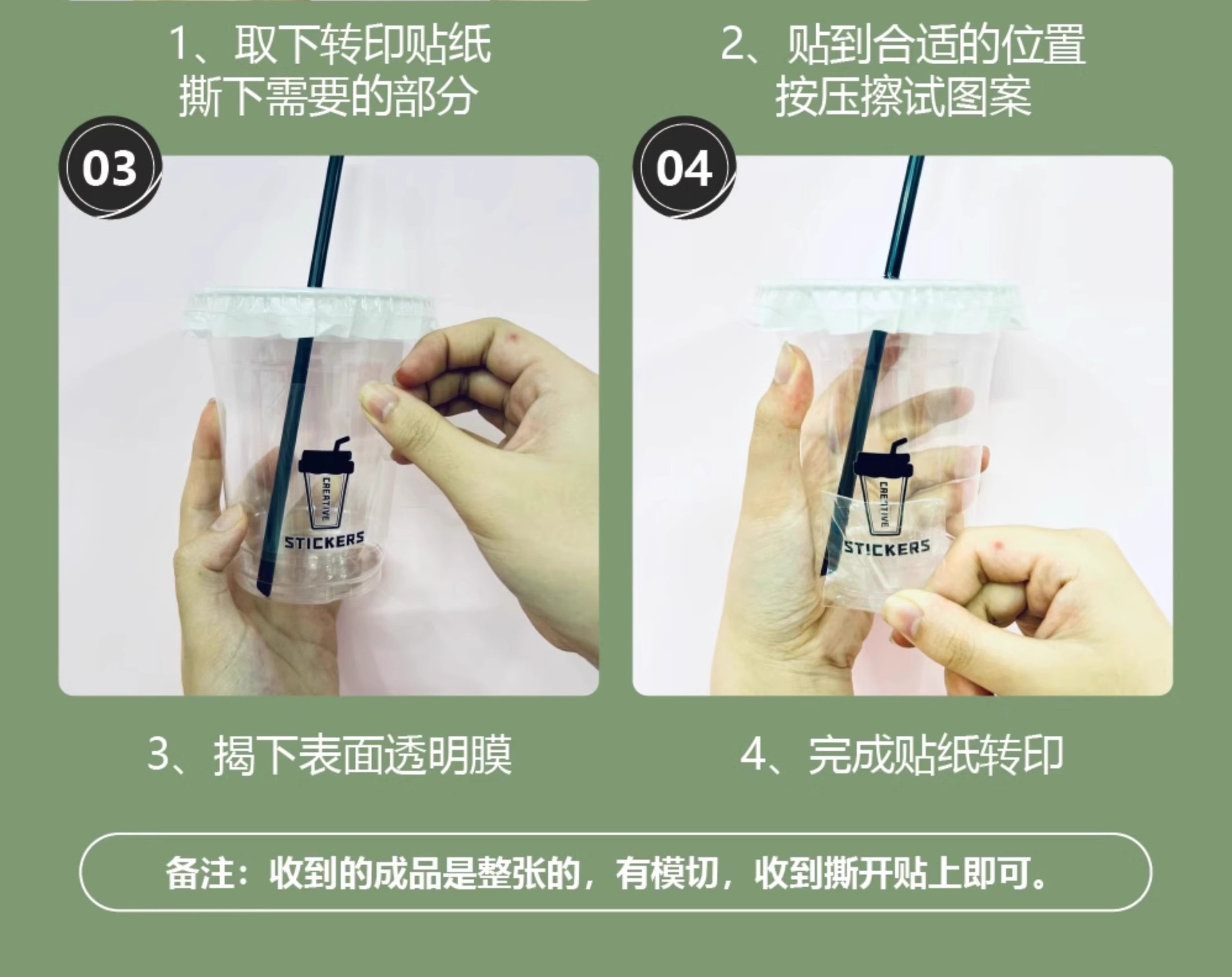 1、取下转印贴纸
撕下需要的部分

2、贴到合适的位置
按压擦试图案

03

CREATIVE
STICKERS

04

CREATIVE
STICKERS

3、揭下表面透明膜

4、完成贴纸转印

备注：收到的成品是整张的，有模切，收到撕开贴上即可。