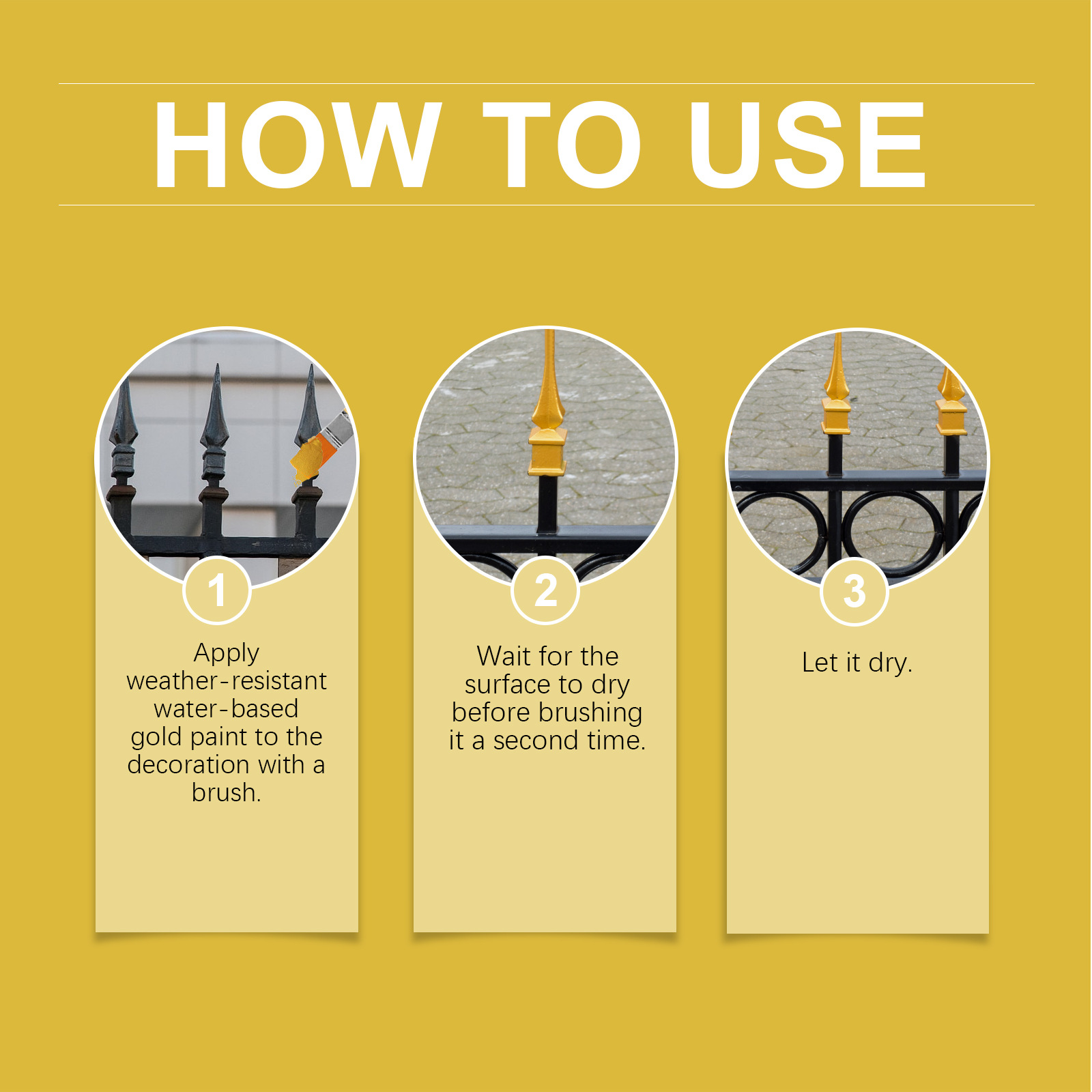 HOW TO USE

1

Apply weather-resistant water-based gold paint to the decoration with a brush.

2

Wait for the surface to dry before brushing it a second time.

3

Let it dry.