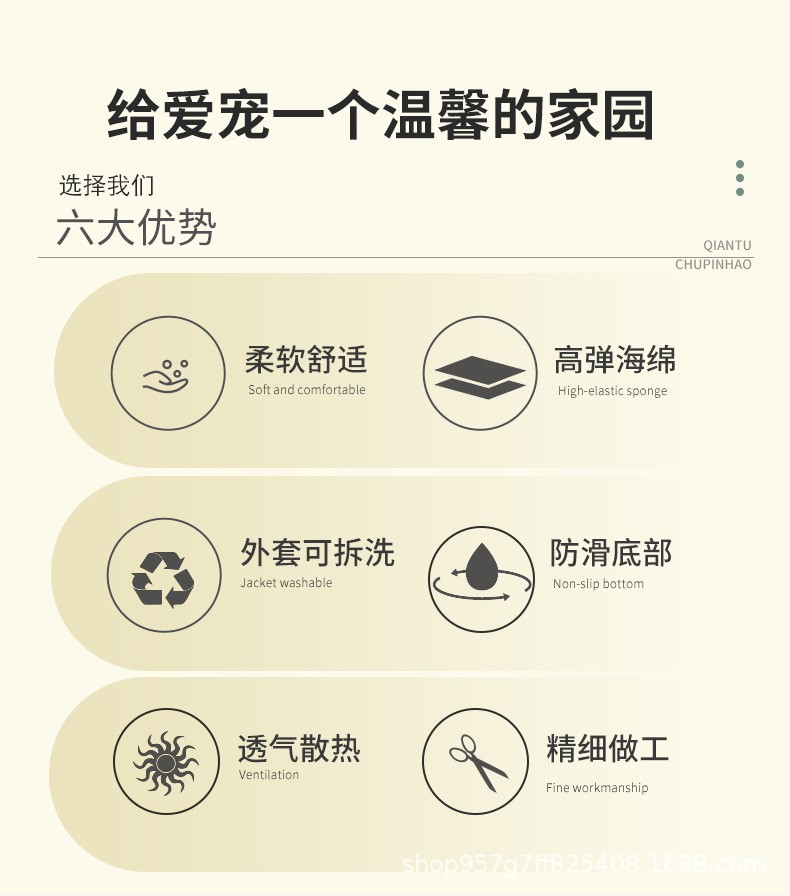 给爱宠一个温馨的家园

选择我们
六大优势

QIANTU
CHUPINHAO

柔软舒适
Soft and comfortable

高弹海绵
High-elastic sponge

外套可拆洗
Jacket washable

防滑底部
Non-slip bottom

透气散热
Ventilation

精细做工
Fine workmanship

shop957g7ff825408.1688.com