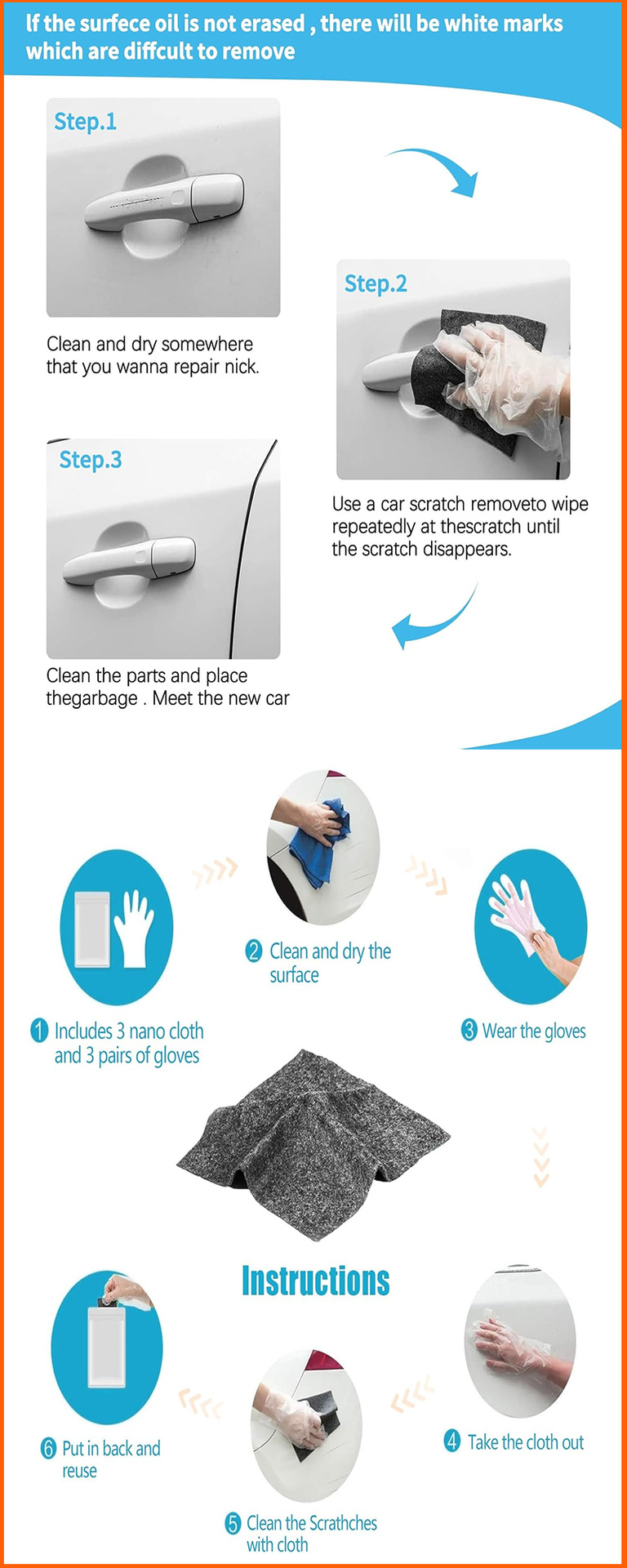 If the surfece oil is not erased , there will be white marks which are diffcult to remove

Step.1

Clean and dry somewhere that you wanna repair nick.

Step.2

Use a car scratch removeto wipe repeatedly at thescratch until the scratch disappears.

Step.3

Clean the parts and place thegarbage . Meet the new car

1 Includes 3 nano cloth and 3 pairs of gloves

2 Clean and dry the surface

3 Wear the gloves

Instructions

4 Take the cloth out

5 Clean the Scrathches with cloth

6 Put in back and reuse