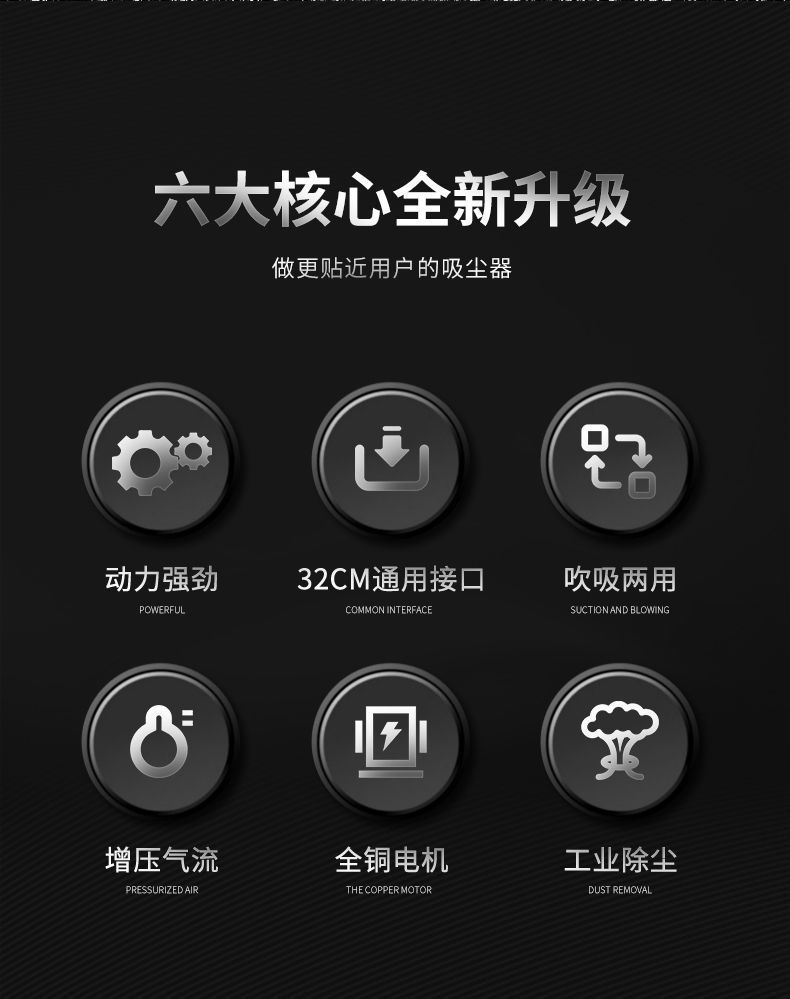 六大核心全新升级

做更贴近用户的吸尘器

动力强劲
POWERFUL

32CM通用接口
COMMON INTERFACE

吹吸两用
SUCTION AND BLOWING

增压气流
PRESSURIZED AIR

全铜电机
THE COPPER MOTOR

工业除尘
DUST REMOVAL