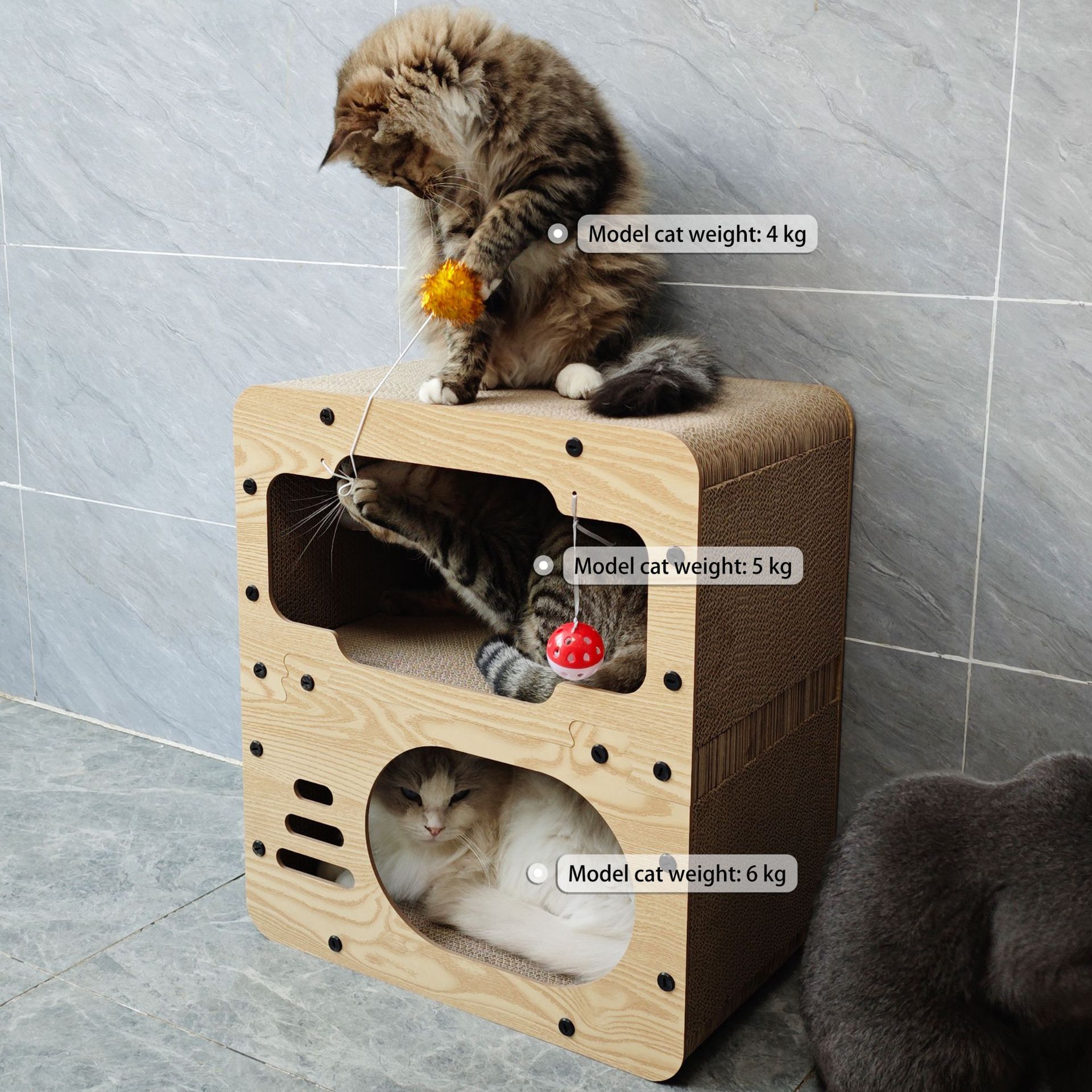 Model cat weight: 4 kg

Model cat weight: 5 kg

Model cat weight: 6 kg