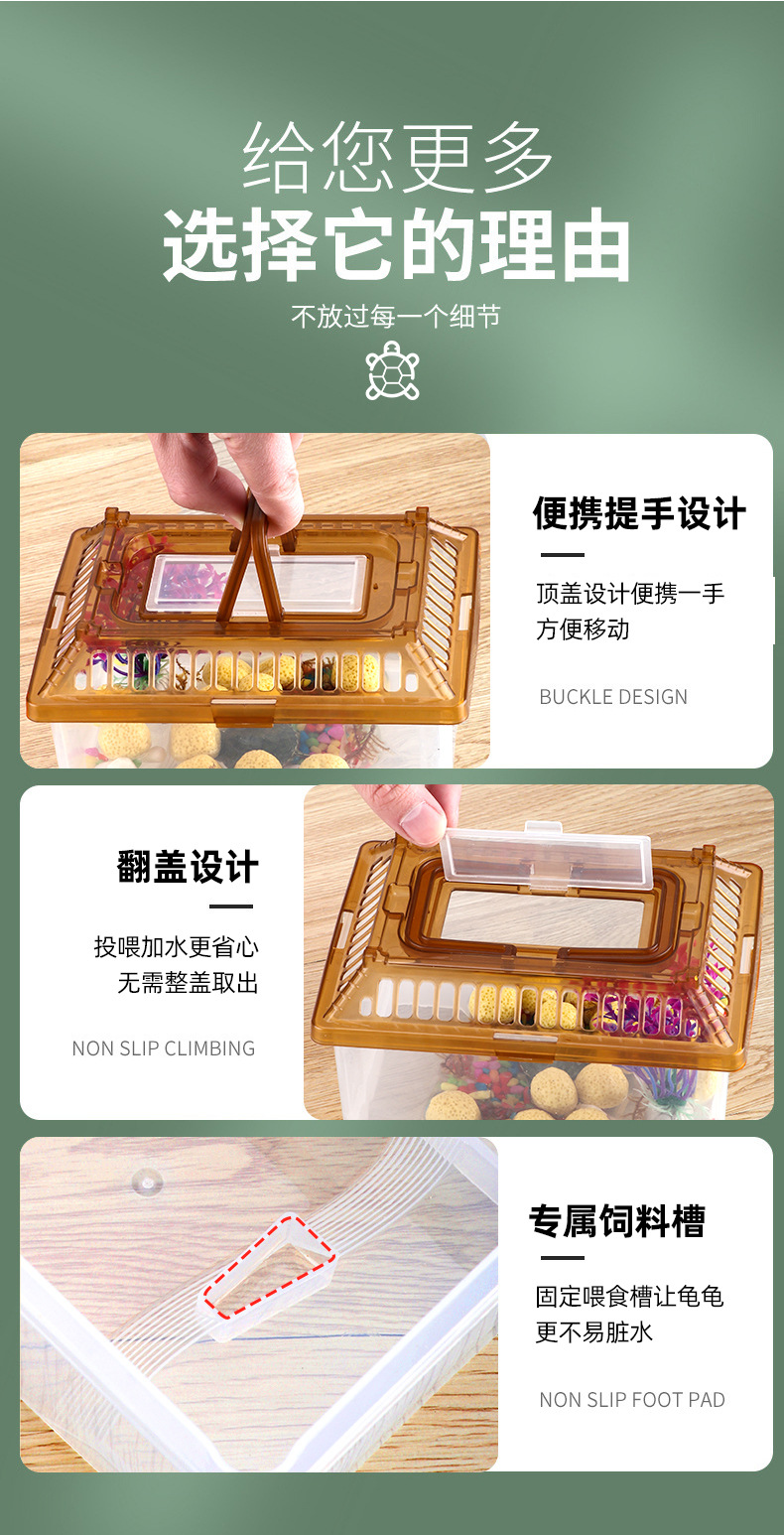 给您更多
选择它的理由
不放过每一个细节

便携提手设计
顶盖设计便携一手
方便移动
BUCKLE DESIGN

翻盖设计
投喂加水更省心
无需整盖取出
NON SLIP CLIMBING

专属饲料槽
固定喂食槽让龟龟
更不易脏水
NON SLIP FOOT PAD