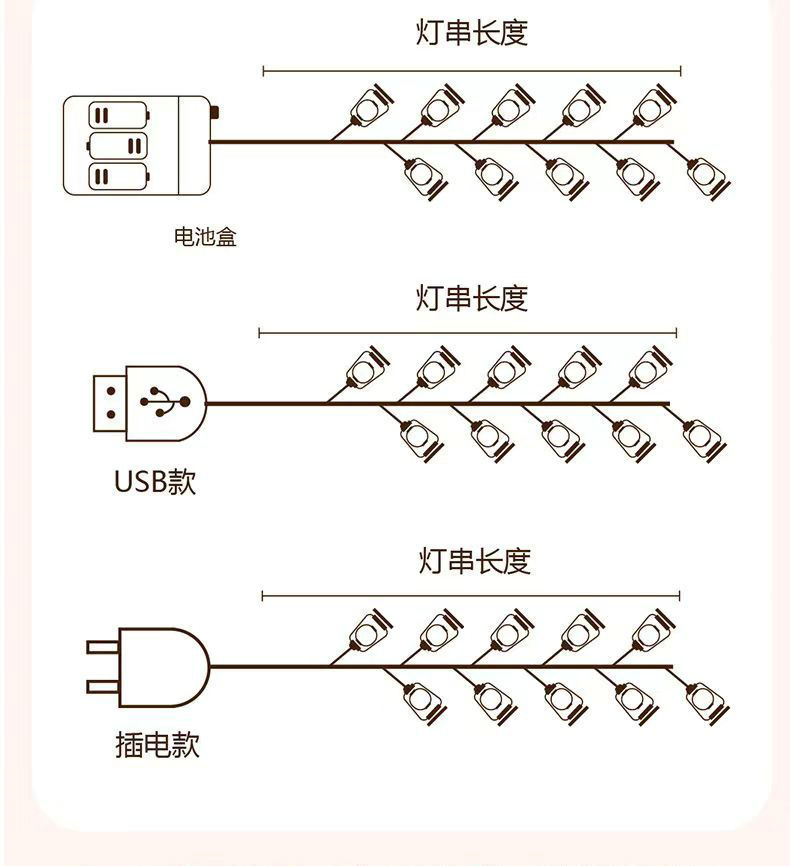 灯串长度

电池盒

灯串长度

USB款

灯串长度

插电款