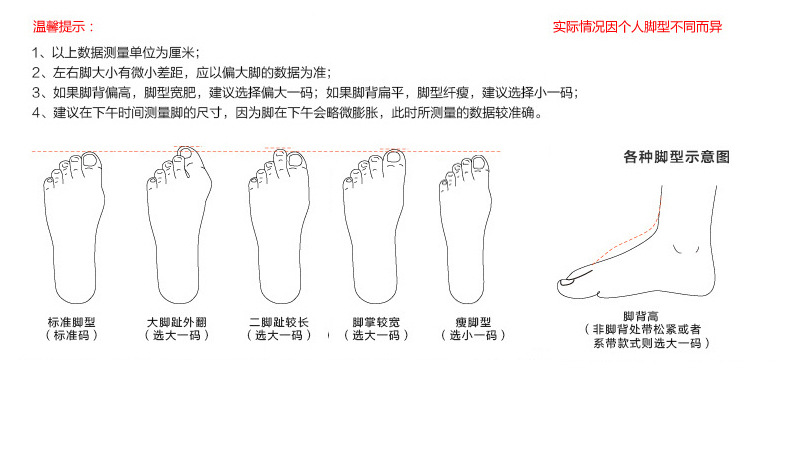 温馨提示：

实际情况因个人脚型不同而异

1、以上数据测量单位为厘米；
2、左右脚大小有微小差距，应以偏大脚的数据为准；
3、如果脚背偏高，脚型宽肥，建议选择偏大一码；如果脚背扁平，脚型纤瘦，建议选择小一码；
4、建议在下午时间测量脚的尺寸，因为脚在下午会略微膨胀，此时所测量的数据较准确。

各种脚型示意图

标准脚型
（标准码）

大脚趾外翻
（选大一码）

二脚趾较长
（选大一码）

脚掌较宽
（选大一码）

瘦脚型
（选小一码）

脚背高
（非脚背处带松紧或者系带款式则选大一码）