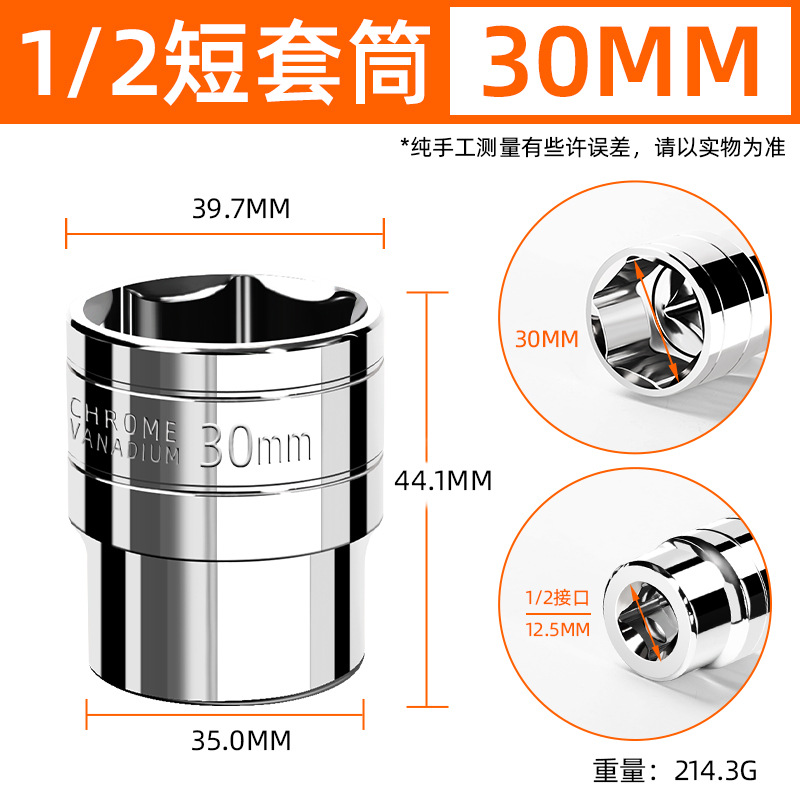 1/2短套筒 30MM

*纯手工测量有些许误差，请以实物为准

39.7MM

CHROME VANADIUM 30mm

44.1MM

35.0MM

30MM

1/2接口
12.5MM

重量：214.3G