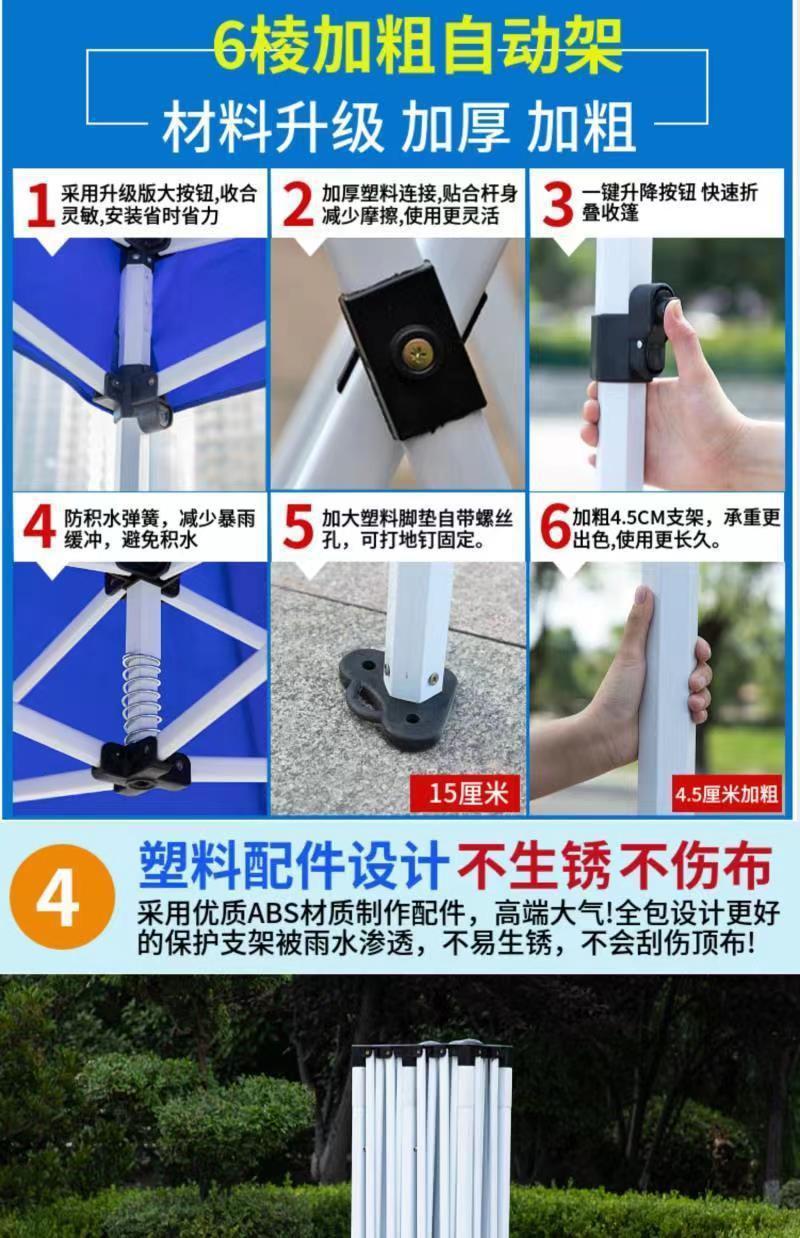 6棱加粗自动架

材料升级 加厚 加粗

1 采用升级版大按钮,收合灵敏,安装省时省力

2 加厚塑料连接,贴合杆身减少摩擦,使用更灵活

3 一键升降按钮 快速折叠收篷

4 防积水弹簧，减少暴雨缓冲，避免积水

5 加大塑料脚垫自带螺丝孔，可打地钉固定。

6 加粗4.5CM支架，承重更出色,使用更长久。

15厘米

4.5厘米加粗

4 塑料配件设计 不生锈 不伤布

采用优质ABS材质制作配件，高端大气!全包设计更好的保护支架被雨水渗透，不易生锈，不会刮伤顶布!