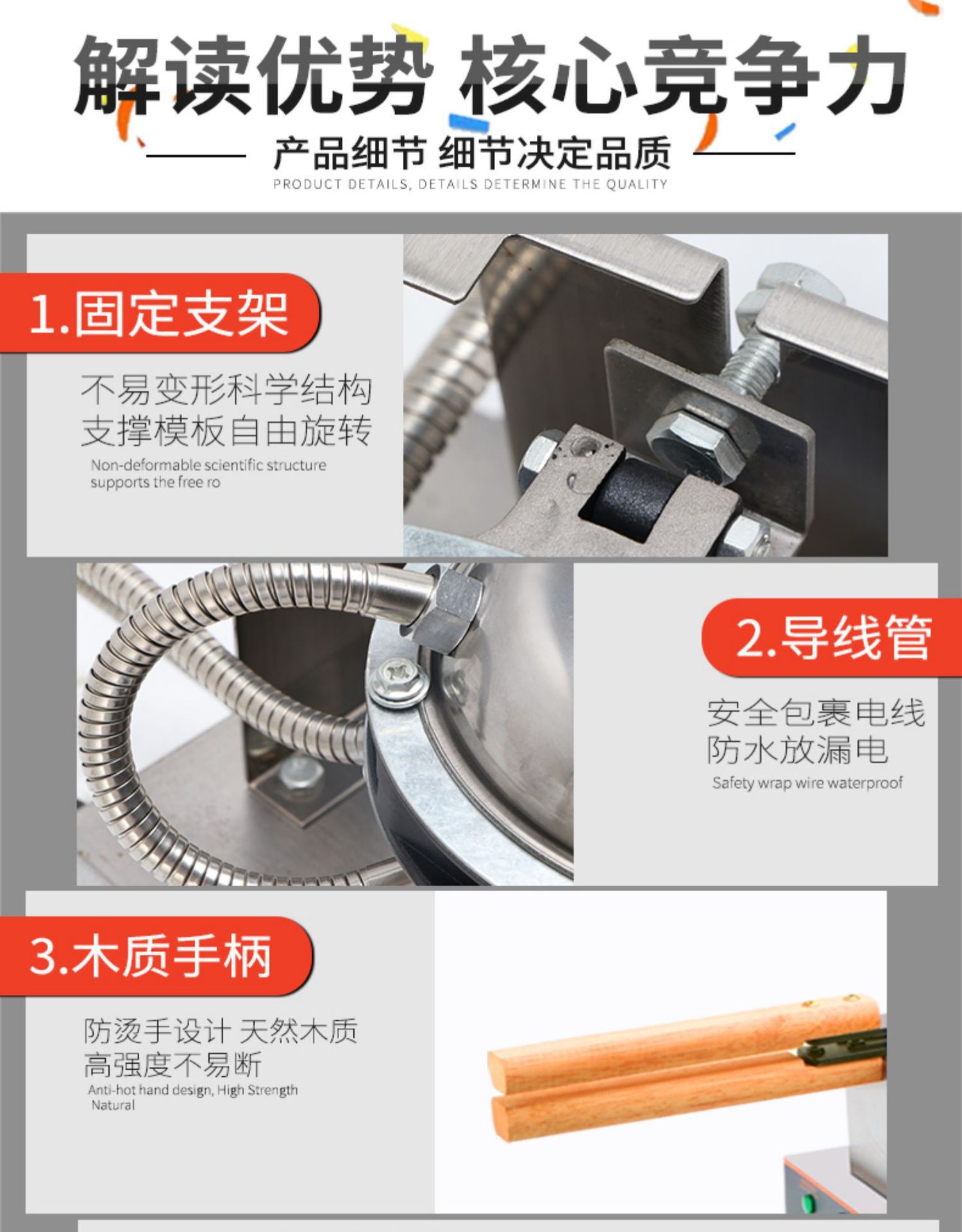 解读优势 核心竞争力

产品细节 细节决定品质

PRODUCT DETAILS, DETAILS DETERMINE THE QUALITY

1.固定支架

不易变形科学结构
支撑模板自由旋转

Non-deformable scientific structure supports the free ro

2.导线管

安全包裹电线
防水放漏电

Safety wrap wire waterproof

3.木质手柄

防烫手设计 天然木质
高强度不易断

Anti-hot hand design, High Strength Natural