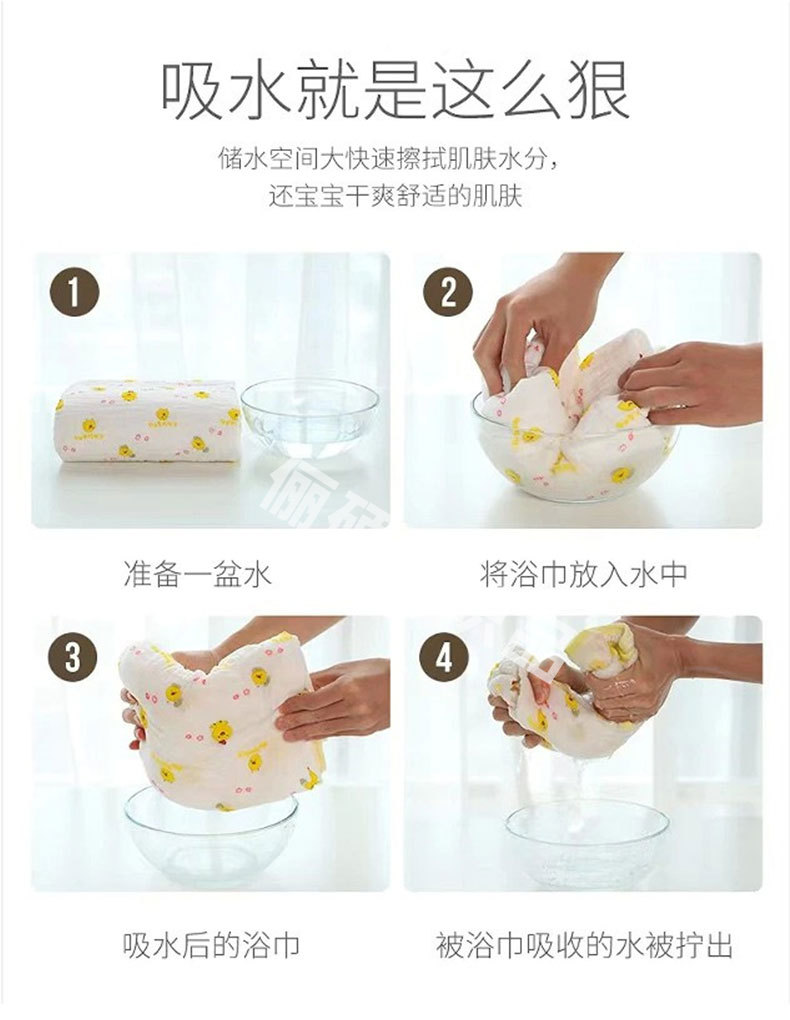 吸水就是这么狠

储水空间大快速擦拭肌肤水分，
还宝宝干爽舒适的肌肤

1

准备一盆水

2

将浴巾放入水中

3

吸水后的浴巾

4

被浴巾吸收的水被拧出