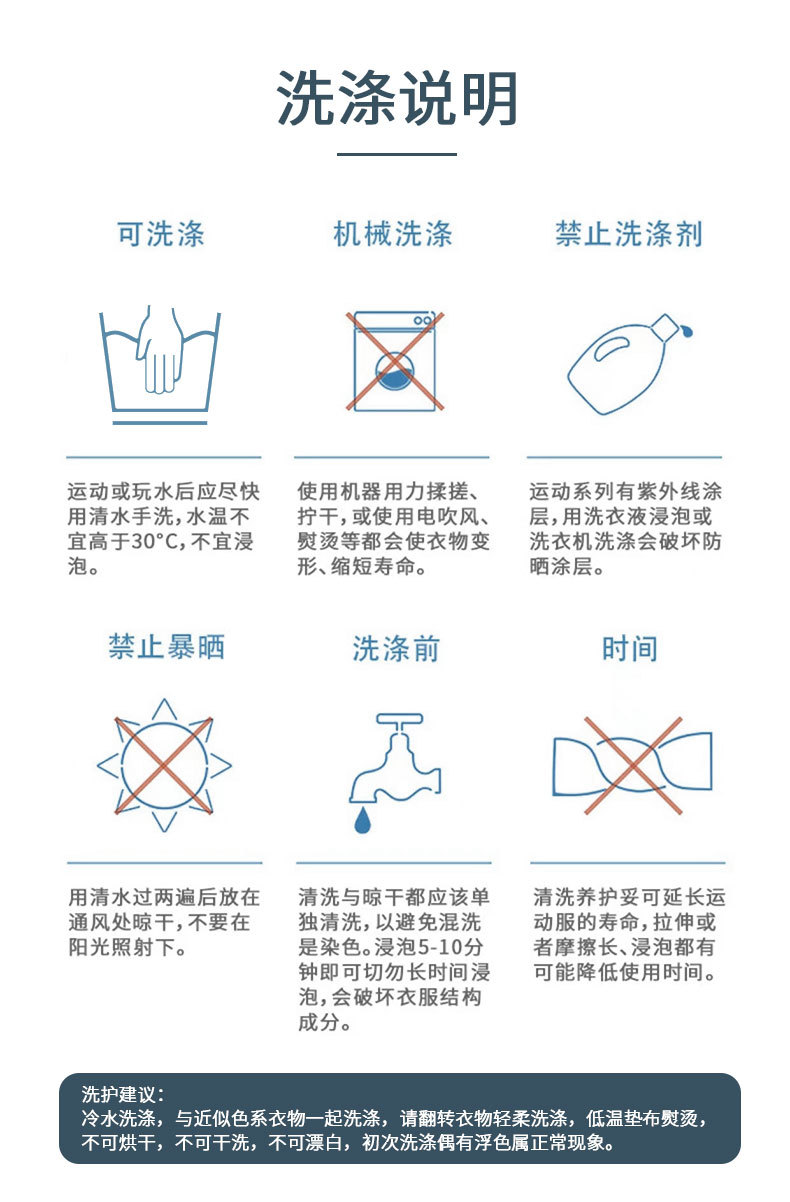 洗涤说明

可洗涤

运动或玩水后应尽快用清水手洗，水温不宜高于30°C，不宜浸泡。

机械洗涤

使用机器用力揉搓、拧干，或使用电吹风、熨烫等都会使衣物变形、缩短寿命。

禁止洗涤剂

运动系列有紫外线涂层，用洗衣液浸泡或洗衣机洗涤会破坏防晒涂层。

禁止暴晒

用清水过两遍后放在通风处晾干，不要在阳光照射下。

洗涤前

清洗与晾干都应该单独清洗，以避免混洗是染色。浸泡5-10分钟即可切勿长时间浸泡，会破坏衣服结构成分。

时间

清洗养护妥可延长运动服的寿命，拉伸或者摩擦长、浸泡都有可能降低使用时间。

洗护建议：
冷水洗涤，与近似色系衣物一起洗涤，请翻转衣物轻柔洗涤，低温垫布熨烫，不可烘干，不可干洗，不可漂白，初次洗涤偶有浮色属正常现象。