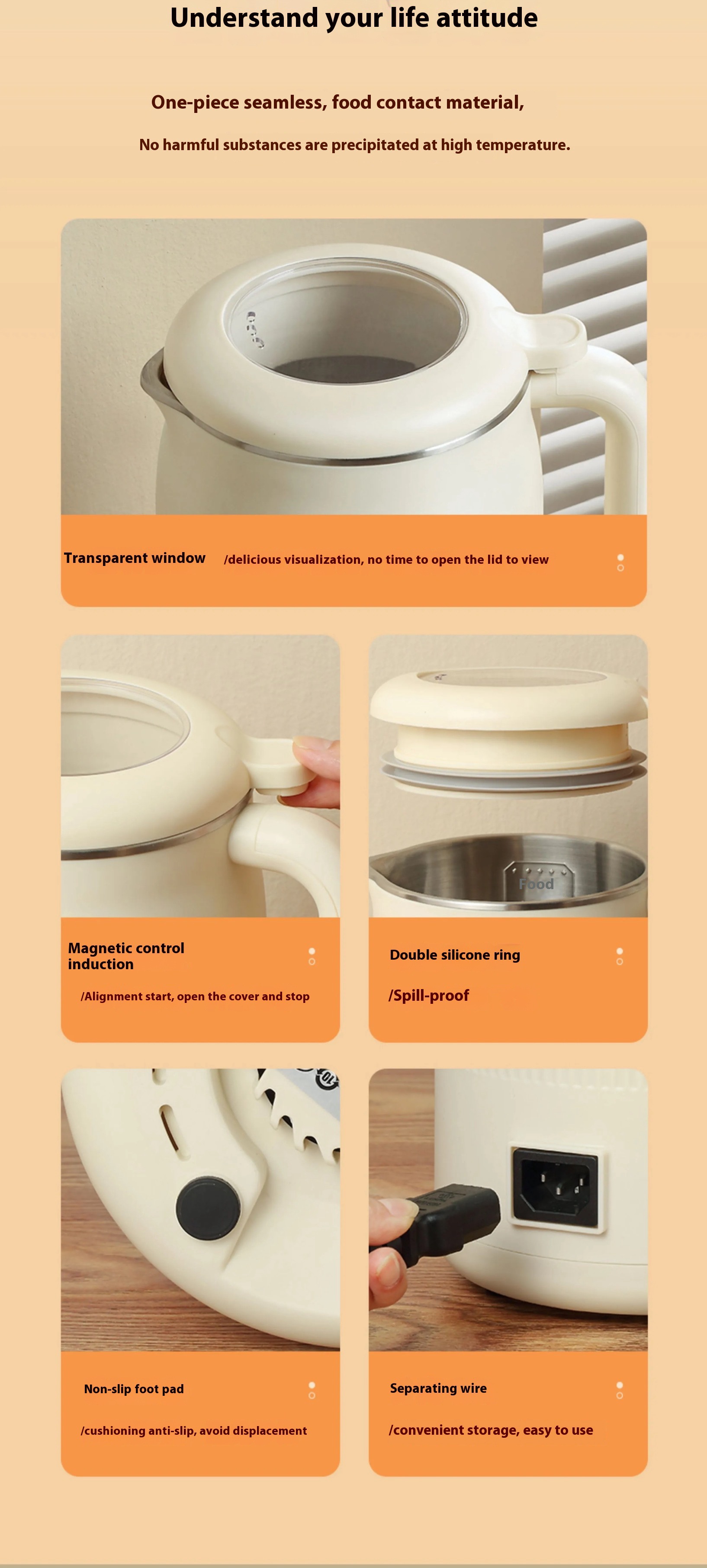 Understand your life attitude

One-piece seamless, food contact material,

No harmful substances are precipitated at high temperature.

Transparent window /delicious visualization, no time to open the lid to view

Magnetic control induction

/Alignment start, open the cover and stop

Food

Double silicone ring

/Spill-proof

Non-slip foot pad

/cushioning anti-slip, avoid displacement

Separating wire

/convenient storage, easy to use