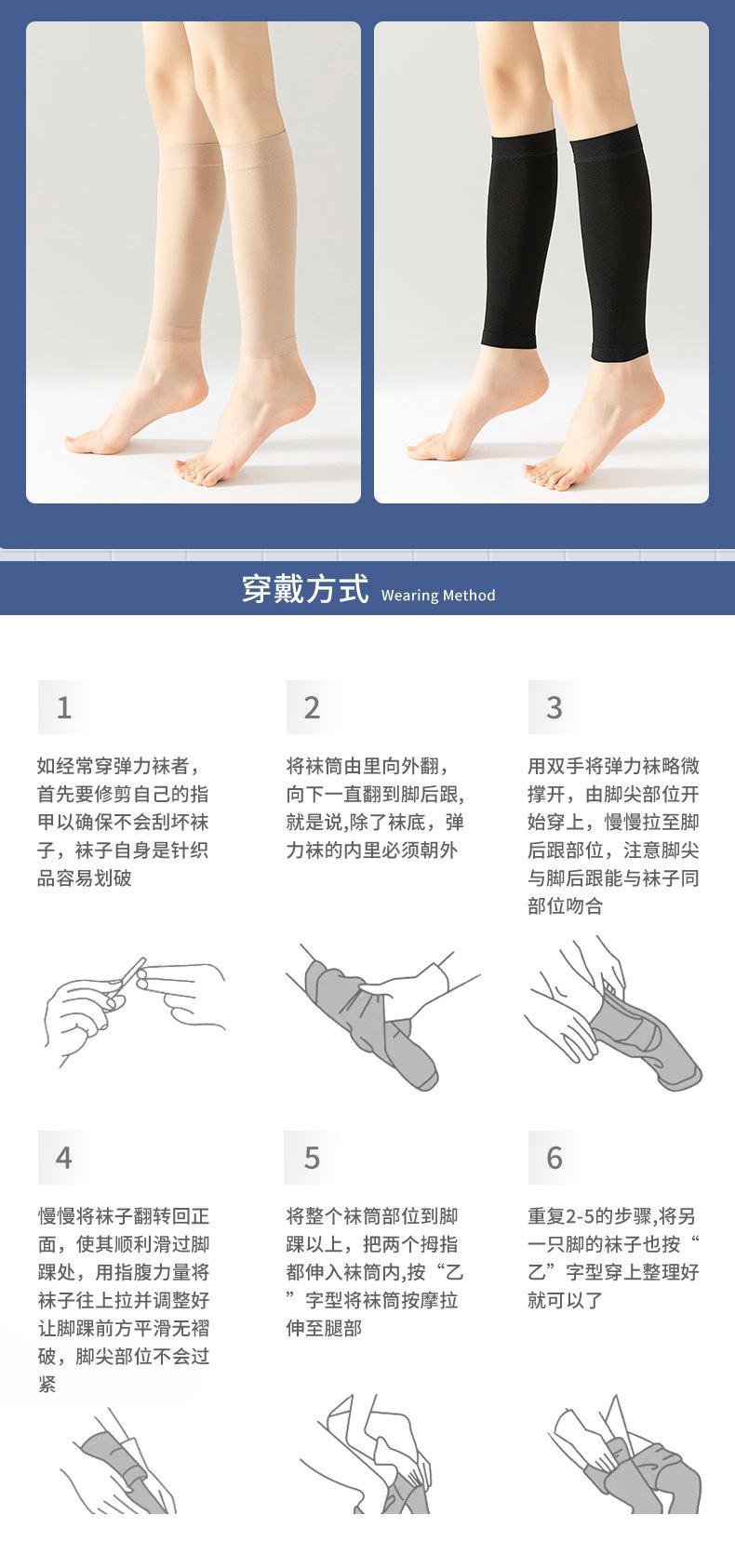 穿戴方式 Wearing Method

1

如经常穿弹力袜者，首先要修剪自己的指甲以确保不会刮坏袜子，袜子自身是针织品容易划破

2

将袜筒由里向外翻，向下一直翻到脚后跟，就是说,除了袜底，弹力袜的内里必须朝外

3

用双手将弹力袜略微撑开，由脚尖部位开始穿上，慢慢拉至脚后跟部位，注意脚尖与脚后跟能与袜子同部位吻合

4

慢慢将袜子翻转回正面，使其顺利滑过脚踝处，用指腹力量将袜子往上拉并调整好让脚踝前方平滑无褶破，脚尖部位不会过紧

5

将整个袜筒部位到脚踝以上，把两个拇指都伸入袜筒内,按“乙”字型将袜筒按摩拉伸至腿部

6

重复2-5的步骤,将另一只脚的袜子也按“乙”字型穿上整理好就可以了