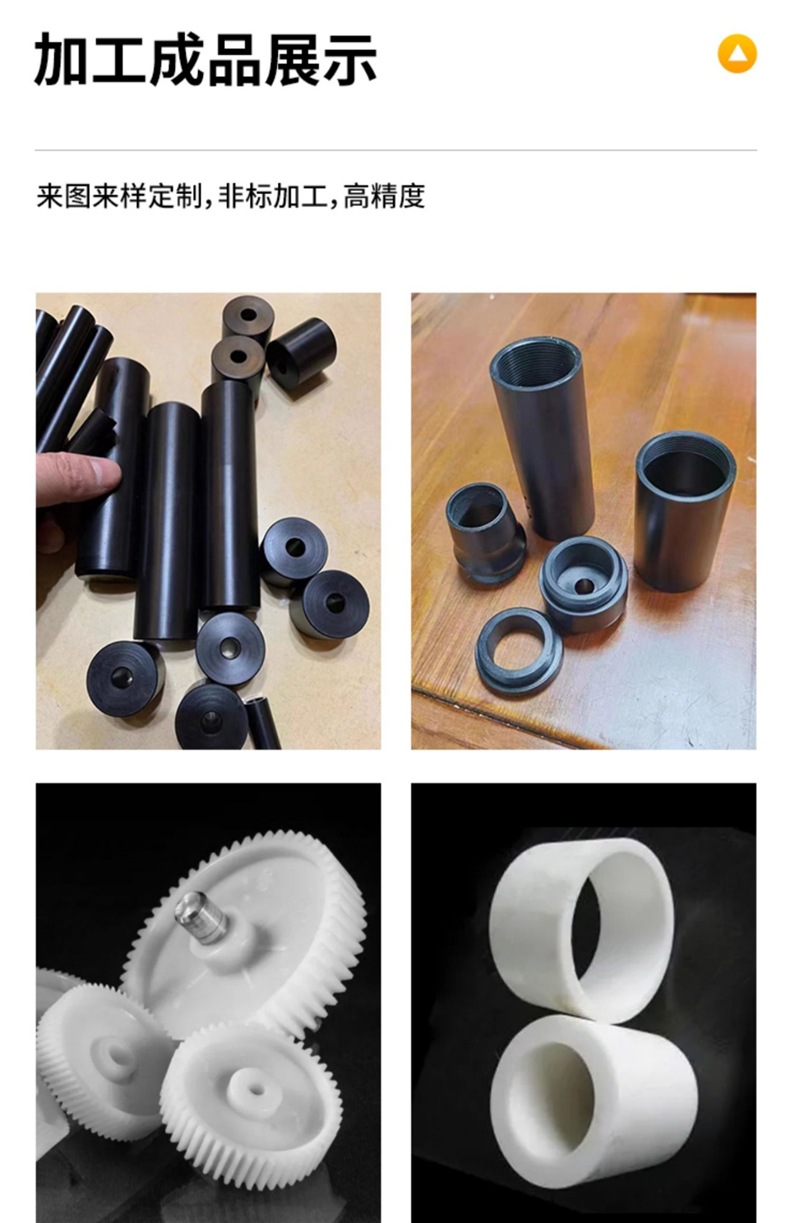 加工成品展示

来图来样定制，非标加工，高精度