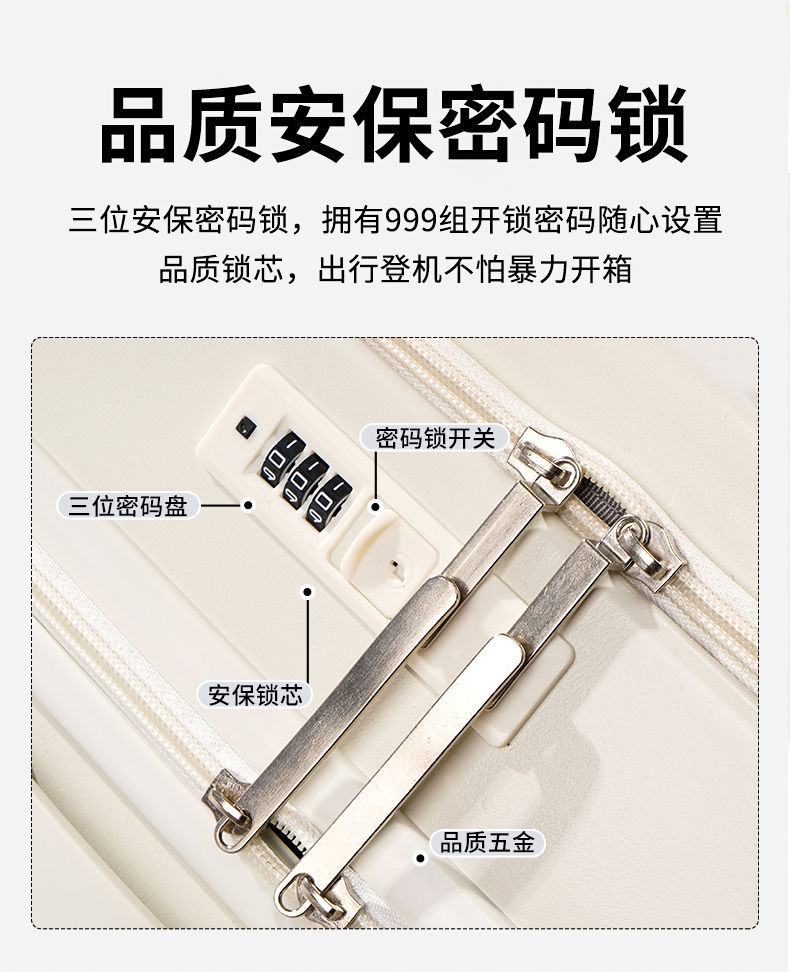 品质安保密码锁

三位安保密码锁，拥有999组开锁密码随心设置
品质锁芯，出行登机不怕暴力开箱

密码锁开关

三位密码盘

安保锁芯

品质五金