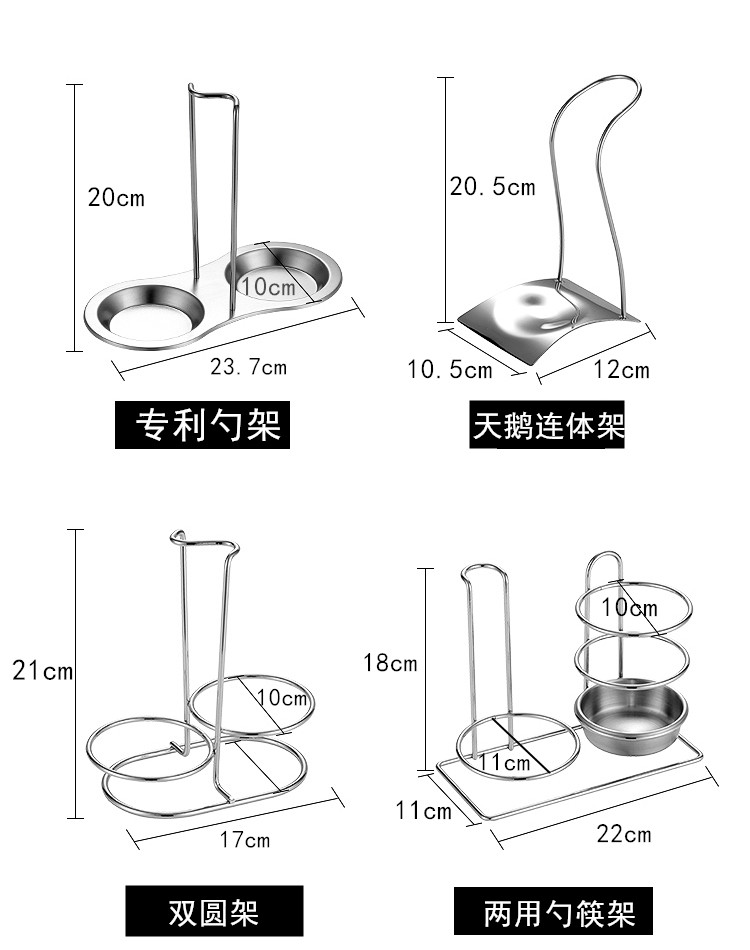 20cm
10cm
23.7cm
专利勺架

20.5cm
10.5cm
12cm
天鹅连体架

21cm
10cm
17cm
双圆架

18cm
10cm
11cm
11cm
22cm
两用勺筷架