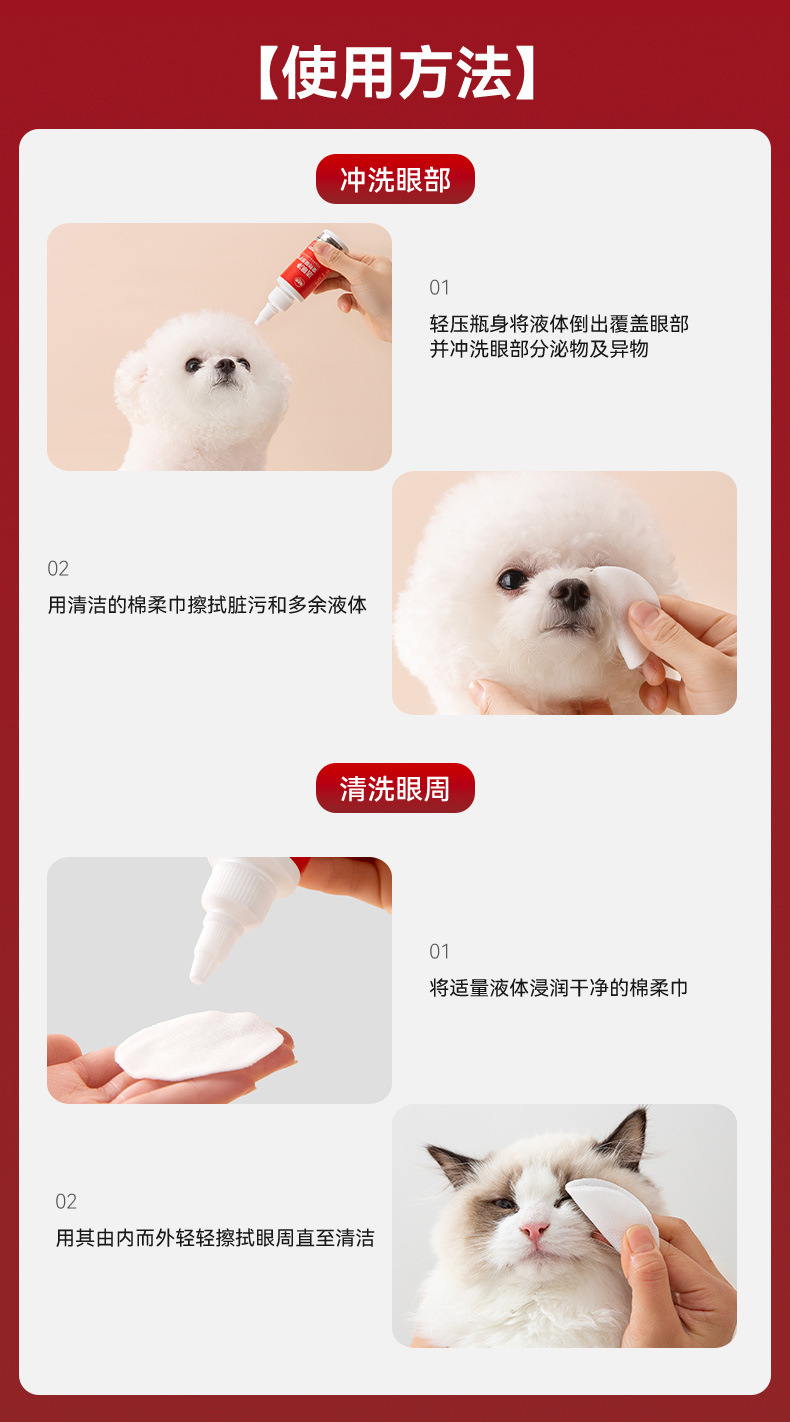 【使用方法】

冲洗眼部

01

轻压瓶身将液体倒出覆盖眼部并冲洗眼部分泌物及异物

02

用清洁的棉柔巾擦拭脏污和多余液体

清洗眼周

01

将适量液体浸润干净的棉柔巾

02

用其由内而外轻轻擦拭眼周直至清洁