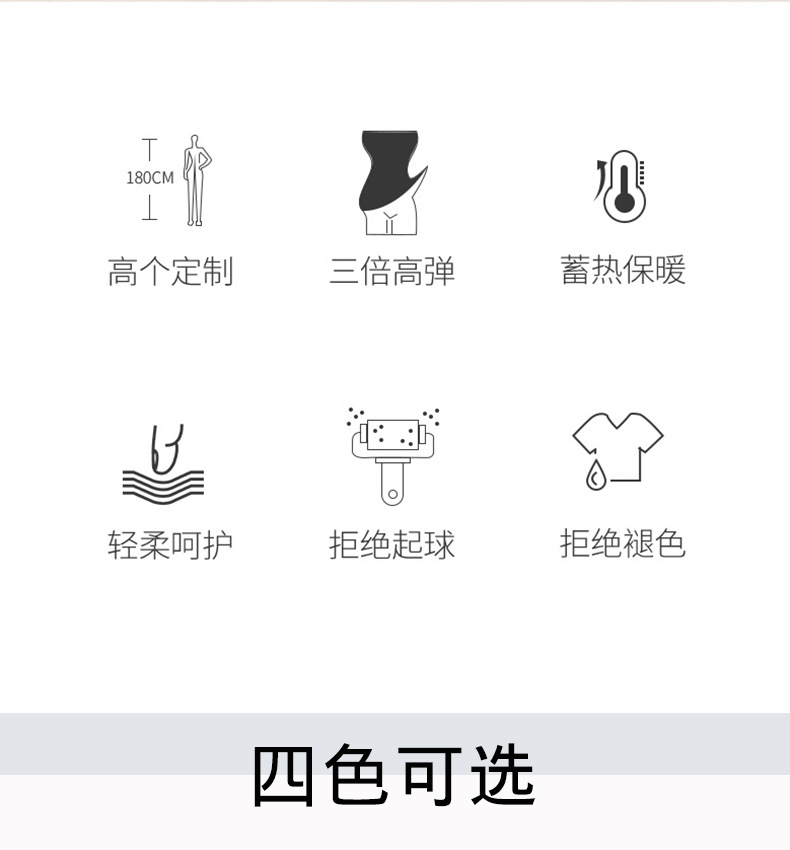 180CM

高个定制

三倍高弹

蓄热保暖

轻柔呵护

拒绝起球

拒绝褪色

四色可选