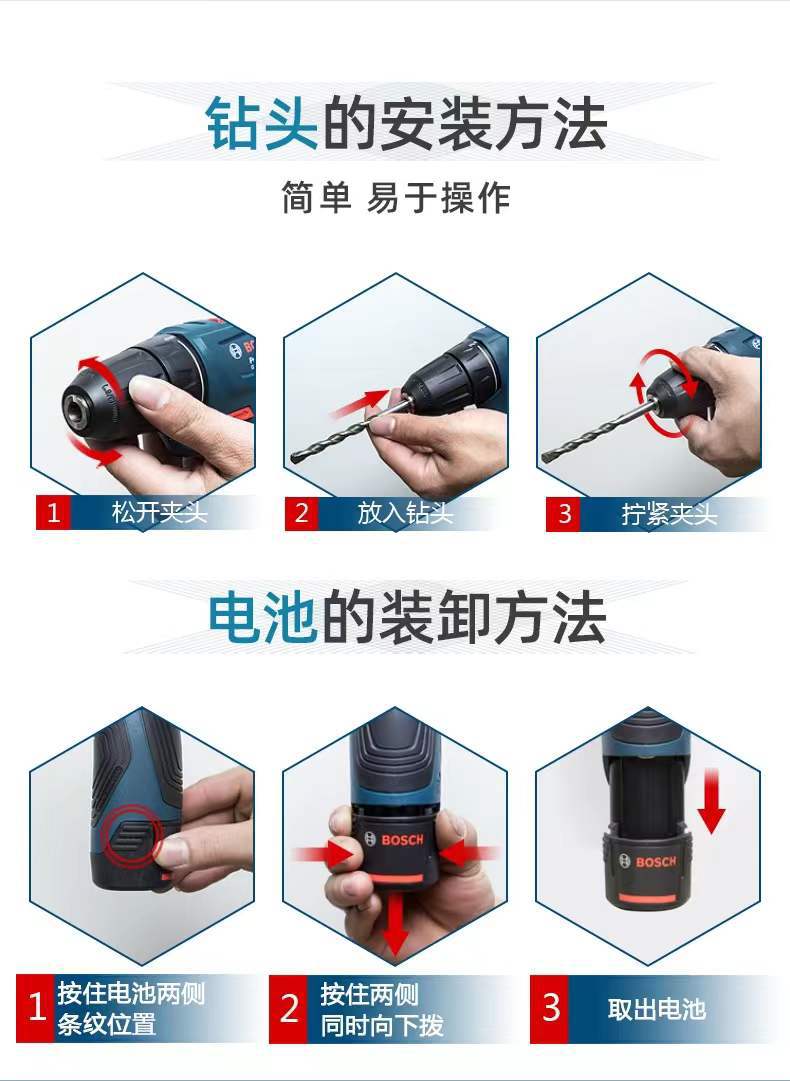 钻头的安装方法

简单 易于操作

1 松开夹头

2 放入钻头

3 拧紧夹头

电池的装卸方法

BOSCH

BOSCH

1 按住电池两侧条纹位置

2 按住两侧同时向下拨

3 取出电池