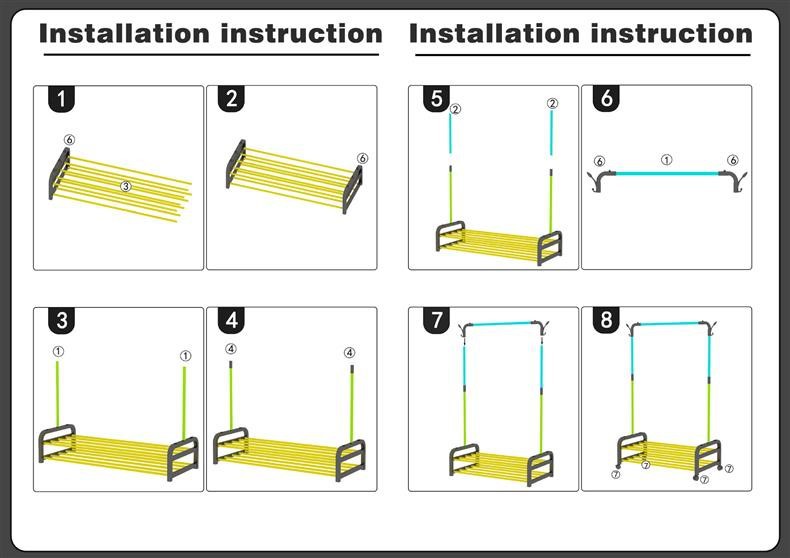 Installation instruction

1
⑥
③

2
⑥

3
①
①

4
④
④

Installation instruction

5
②
②

6
⑥
①
⑥

7

8
⑦
⑦
⑦
⑦