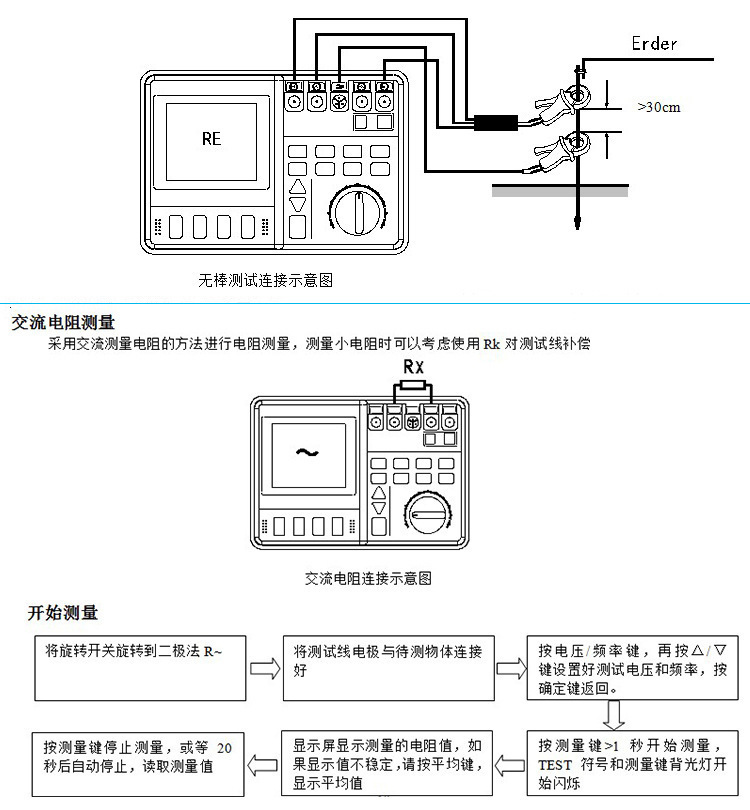 Erder

>30cm

RE

无棒测试连接示意图

交流电阻测量

采用交流测量电阻的方法进行电阻测量，测量小电阻时可以考虑使用 Rk 对测试线补偿

Rx

~

交流电阻连接示意图

开始测量

将旋转开关旋转到二极法 R~

将测试线电极与待测物体连接好

按电压/频率键，再按△/▽键设置好测试电压和频率，按确定键返回。

按测量键>1 秒开始测量，TEST 符号和测量键背光灯开始闪烁

显示屏显示测量的电阻值，如果显示值不稳定，请按平均键，显示平均值

按测量键停止测量，或等 20 秒后自动停止，读取测量值