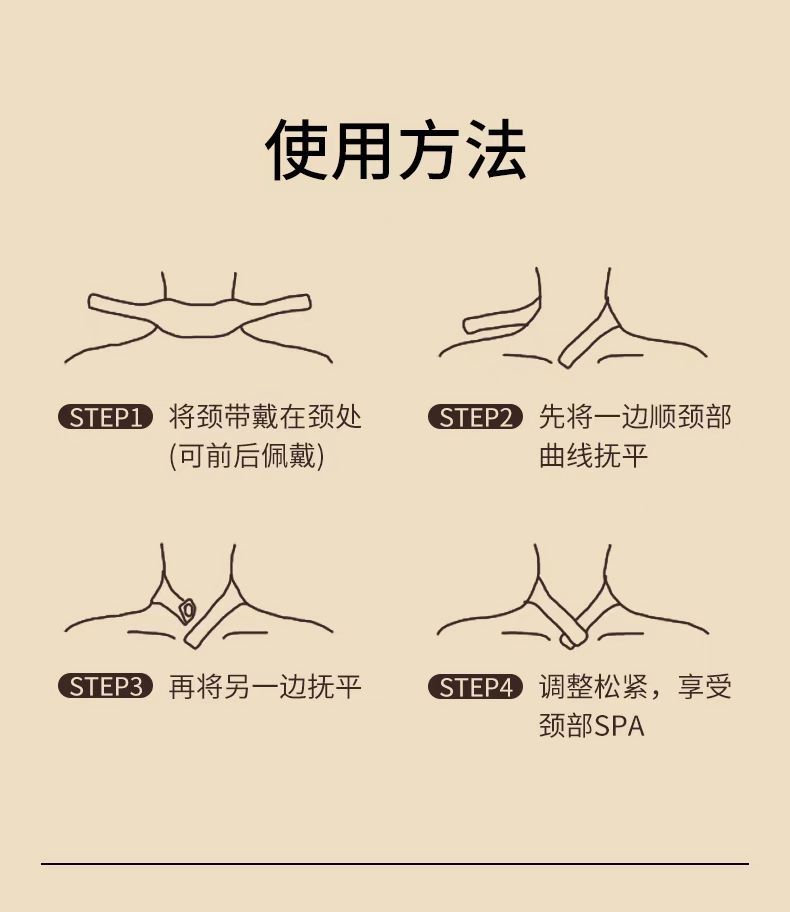 使用方法

STEP1 将颈带戴在颈处 (可前后佩戴)

STEP2 先将一边顺颈部曲线抚平

STEP3 再将另一边抚平

STEP4 调整松紧，享受颈部SPA