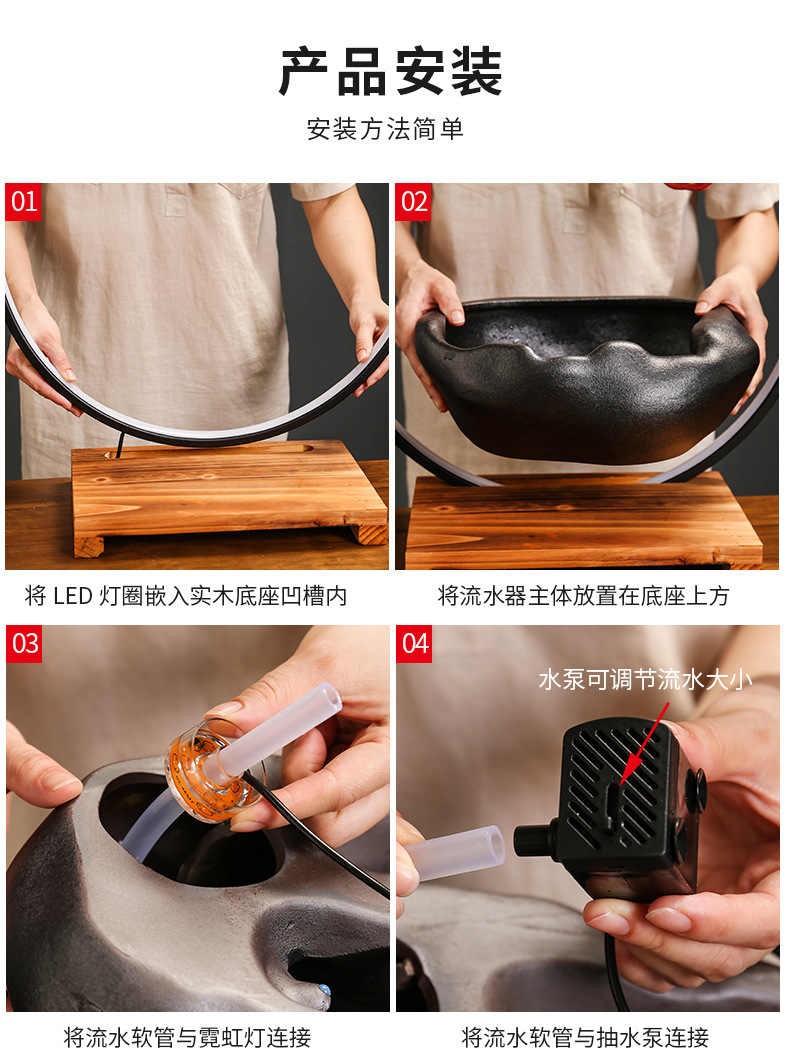 产品安装

安装方法简单

01

将 LED 灯圈嵌入实木底座凹槽内

02

将流水器主体放置在底座上方

03

将流水软管与霓虹灯连接

04

水泵可调节流水大小

将流水软管与抽水泵连接