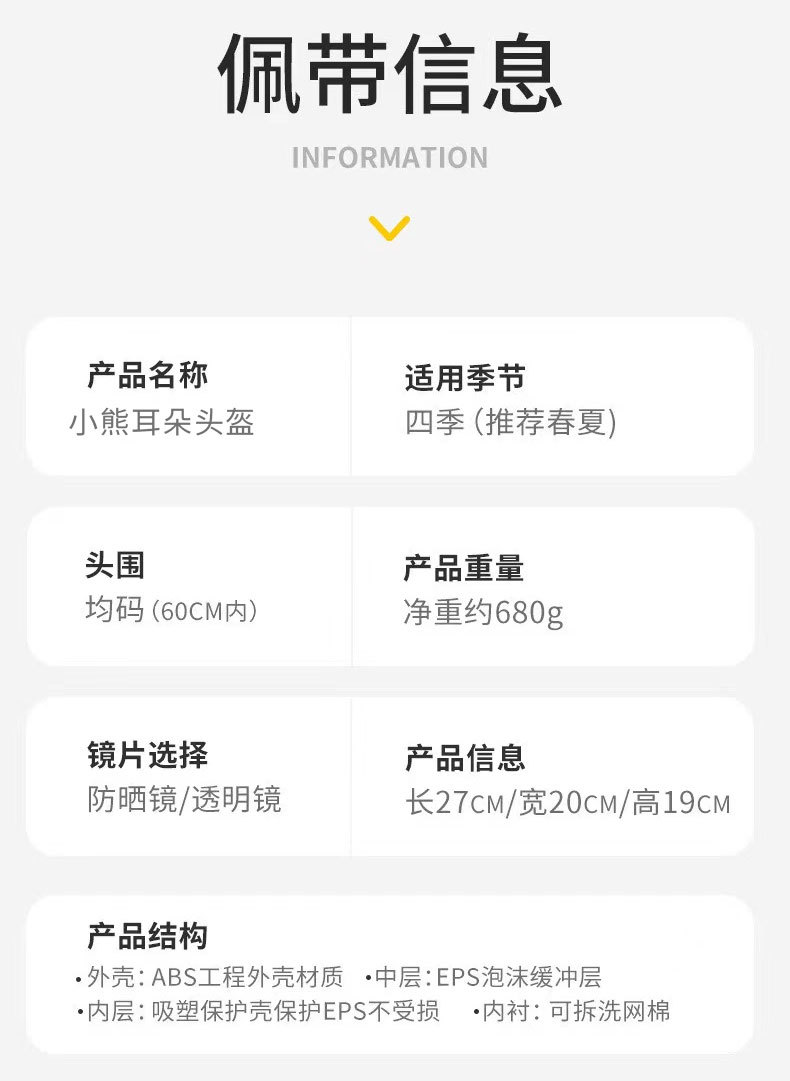 佩带信息

INFORMATION

产品名称
小熊耳朵头盔

适用季节
四季(推荐春夏)

头围
均码(60CM内)

产品重量
净重约680g

镜片选择
防晒镜/透明镜

产品信息
长27CM/宽20CM/高19CM

产品结构
• 外壳:ABS工程外壳材质 • 中层:EPS泡沫缓冲层
• 内层:吸塑保护壳保护EPS不受损 • 内衬:可拆洗网棉