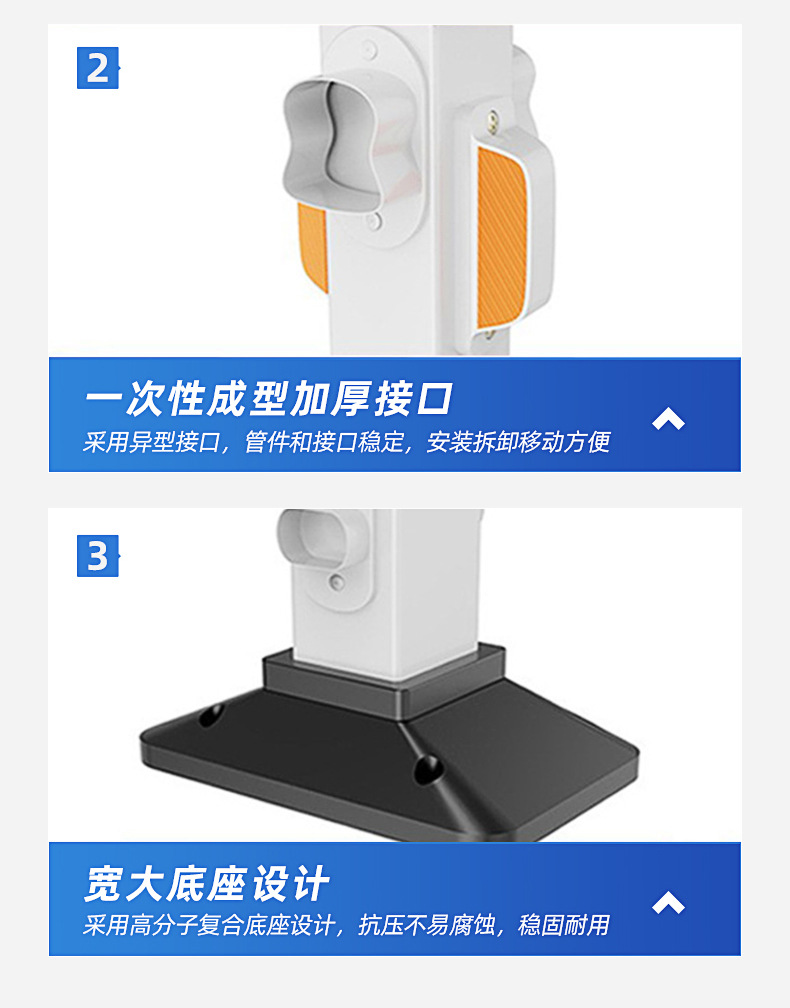 2

一次性成型加厚接口

采用异型接口，管件和接口稳定，安装拆卸移动方便

3

宽大底座设计

采用高分子复合底座设计，抗压不易腐蚀，稳固耐用