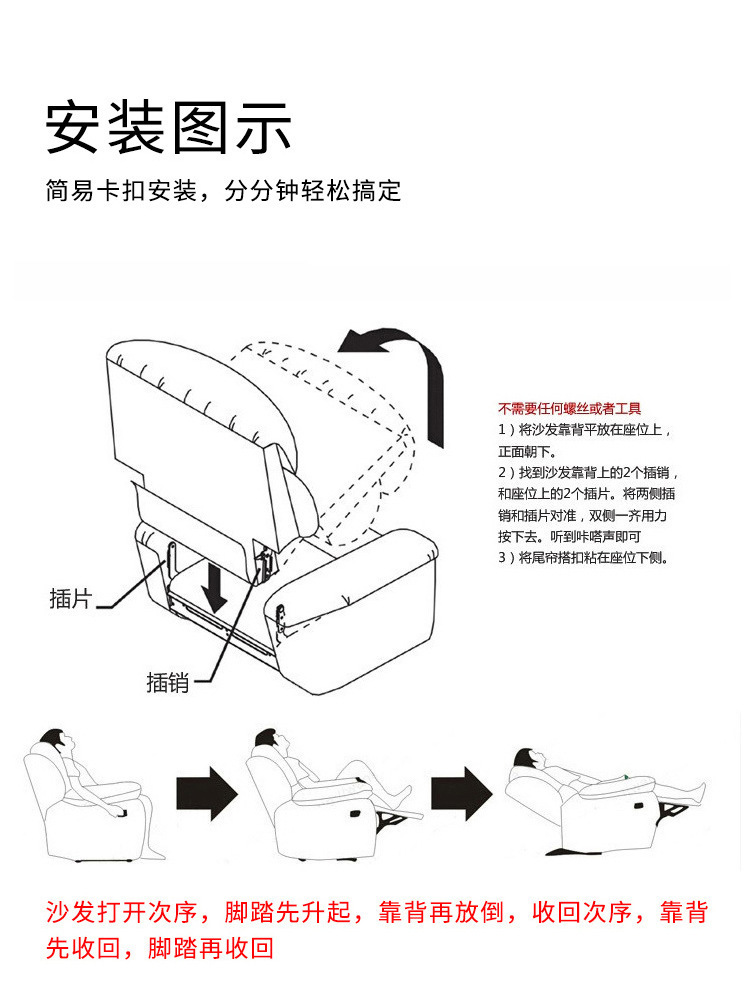 安装图示

简易卡扣安装，分分钟轻松搞定

不需要任何螺丝或者工具
1）将沙发靠背平放在座位上，正面朝下。
2）找到沙发靠背上的2个插销，和座位上的2个插片。将两侧插销和插片对准，双侧一齐用力按下去。听到咔嗒声即可
3）将尾帘搭扣粘在座位下侧。

插片

插销

沙发打开次序，脚踏先升起，靠背再放倒，收回次序，靠背先收回，脚踏再收回