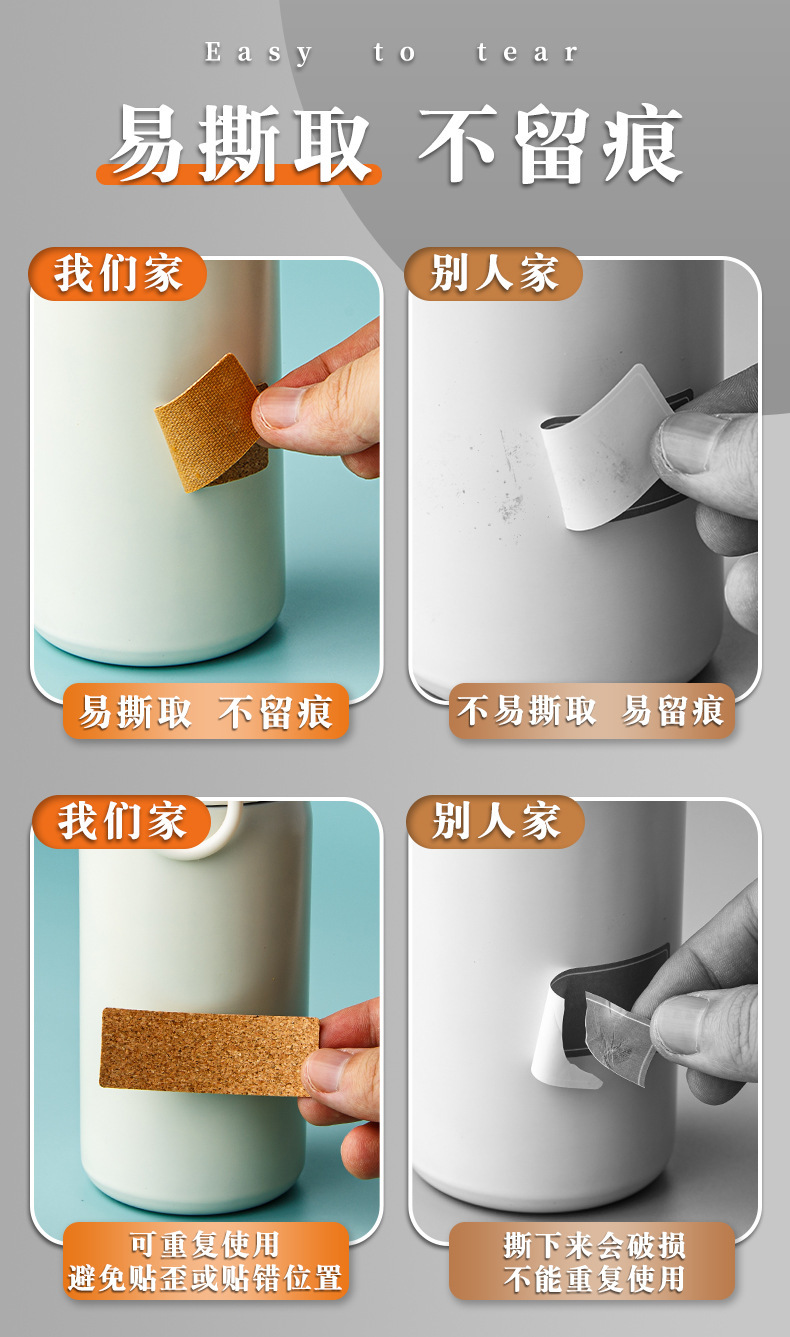 Easy to tear

易撕取 不留痕

我们家

易撕取 不留痕

别人家

不易撕取 易留痕

我们家

可重复使用
避免贴歪或贴错位置

别人家

撕下来会破损
不能重复使用