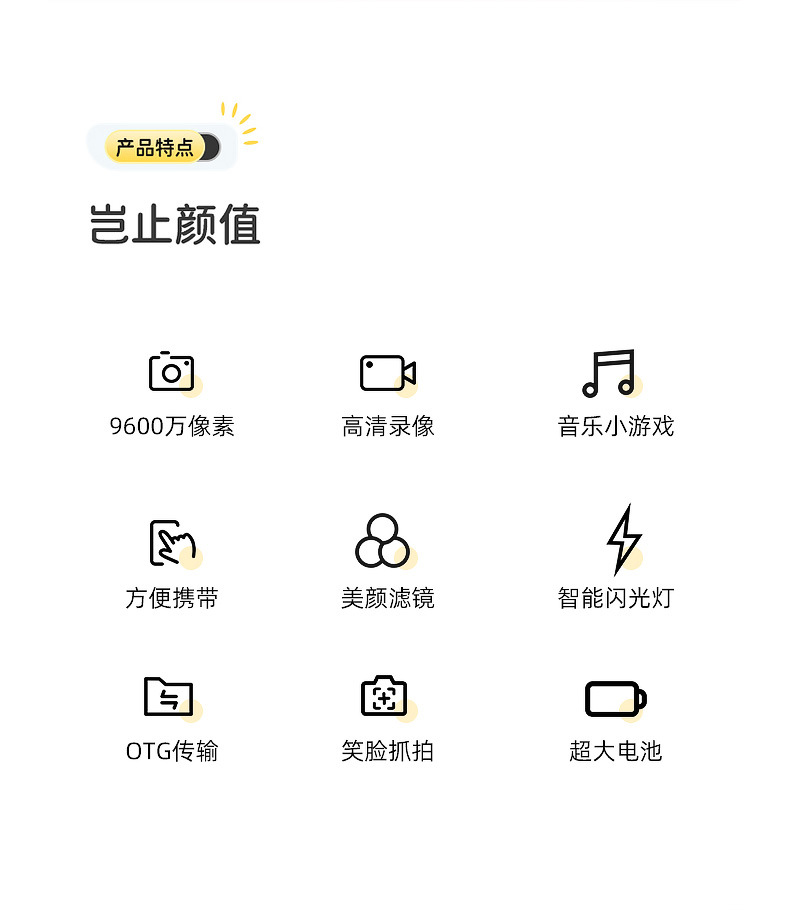 产品特点

岂止颜值

9600万像素

高清录像

音乐小游戏

方便携带

美颜滤镜

智能闪光灯

OTG传输

笑脸抓拍

超大电池