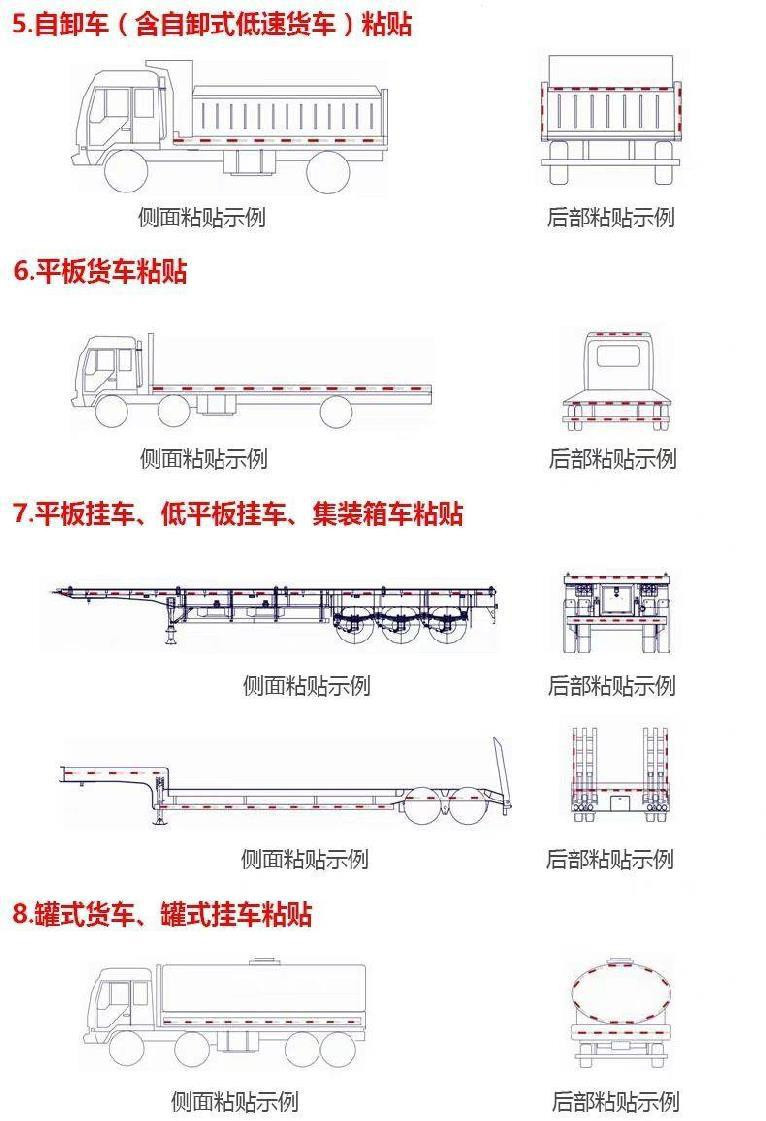 5.自卸车（含自卸式低速货车）粘贴

侧面粘贴示例

后部粘贴示例

6.平板货车粘贴

侧面粘贴示例

后部粘贴示例

7.平板挂车、低平板挂车、集装箱车粘贴

侧面粘贴示例

后部粘贴示例

侧面粘贴示例

后部粘贴示例

8.罐式货车、罐式挂车粘贴

侧面粘贴示例

后部粘贴示例