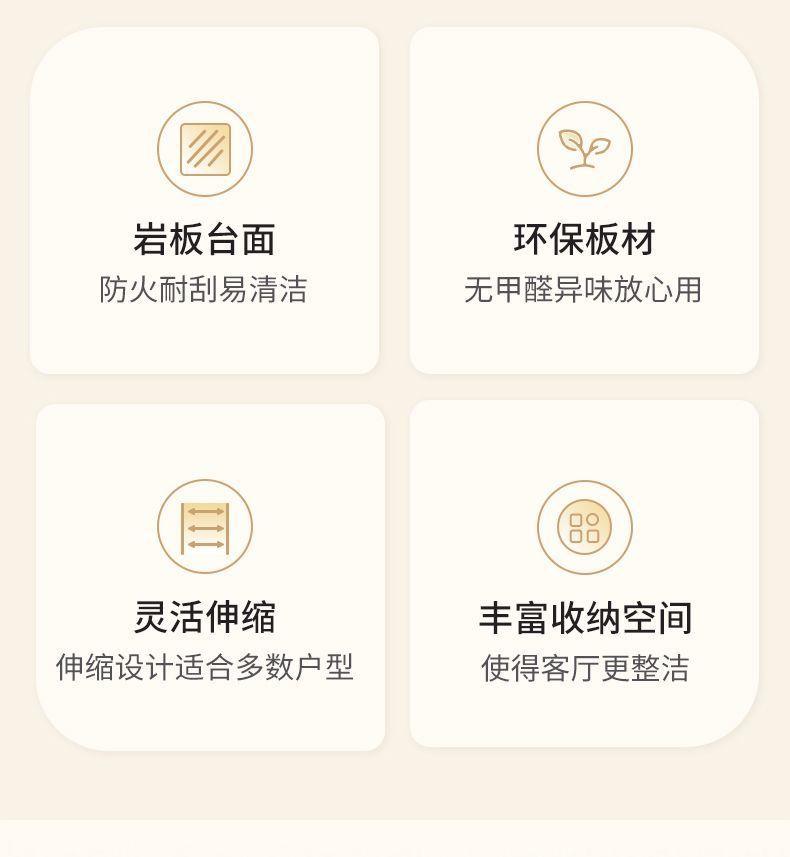 岩板台面
防火耐刮易清洁

环保板材
无甲醛异味放心用

灵活伸缩
伸缩设计适合多数户型

丰富收纳空间
使得客厅更整洁