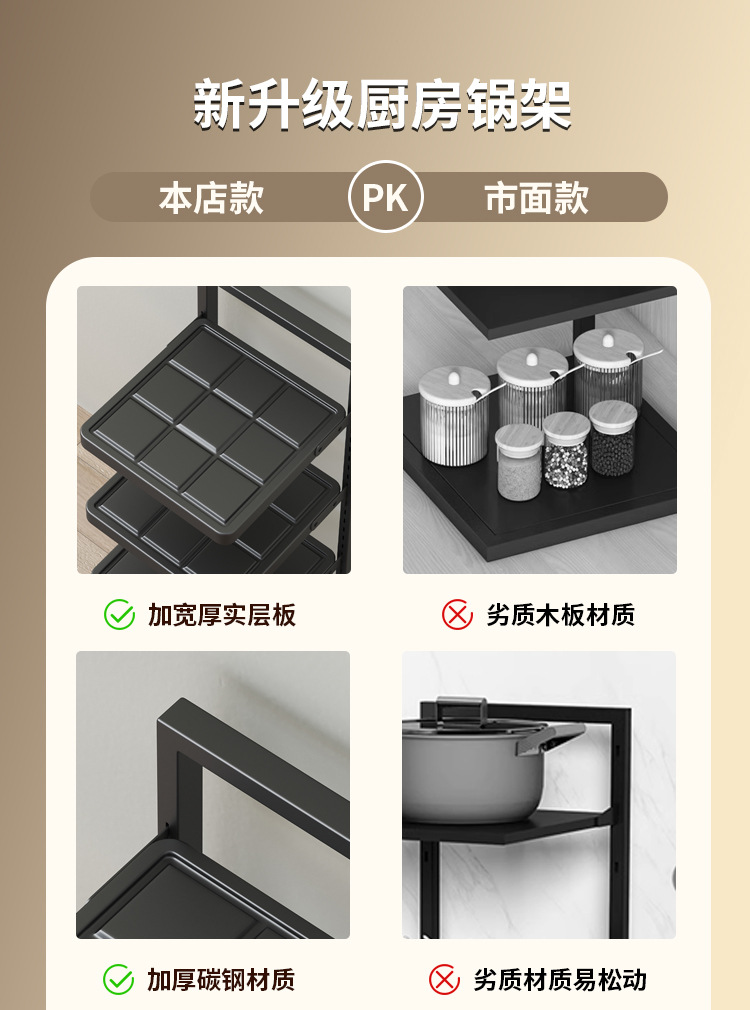 新升级厨房锅架

本店款 PK 市面款

加宽厚实层板

劣质木板材质

加厚碳钢材质

劣质材质易松动