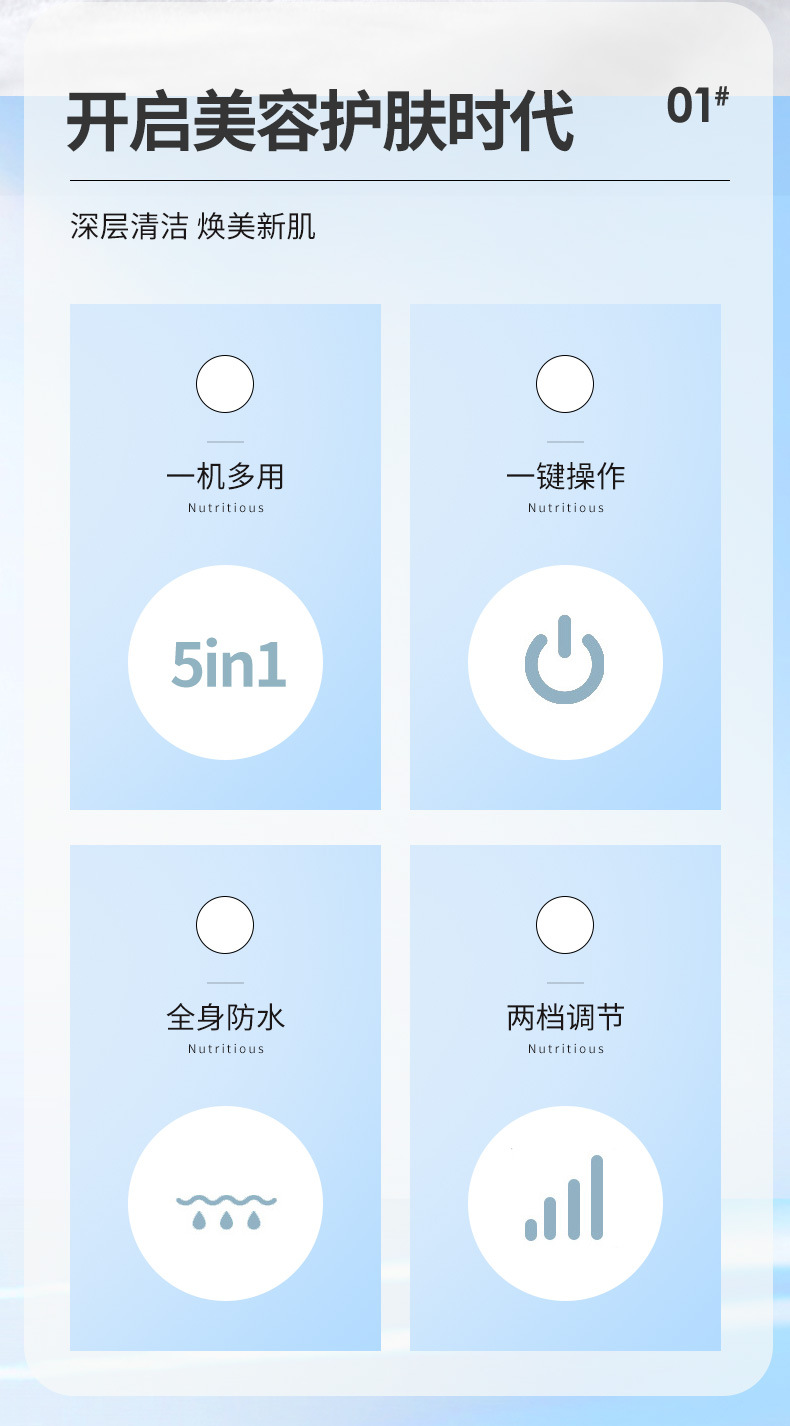 开启美容护肤时代

01#

深层清洁 焕美新肌

一机多用
Nutritious

5in1

一键操作
Nutritious

全身防水
Nutritious

两档调节
Nutritious