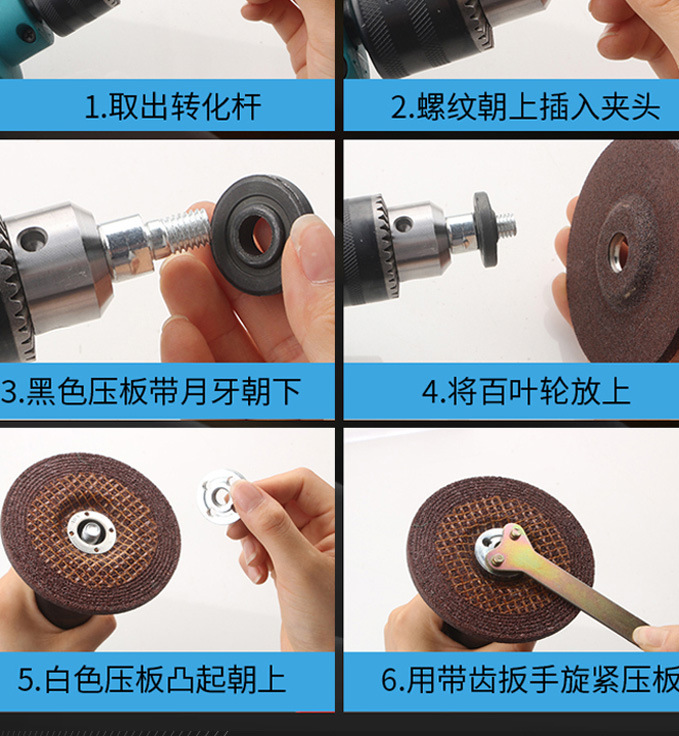 1.取出转化杆

2.螺纹朝上插入夹头

3.黑色压板带月牙朝下

4.将百叶轮放上

5.白色压板凸起朝上

6.用带齿扳手旋紧压板