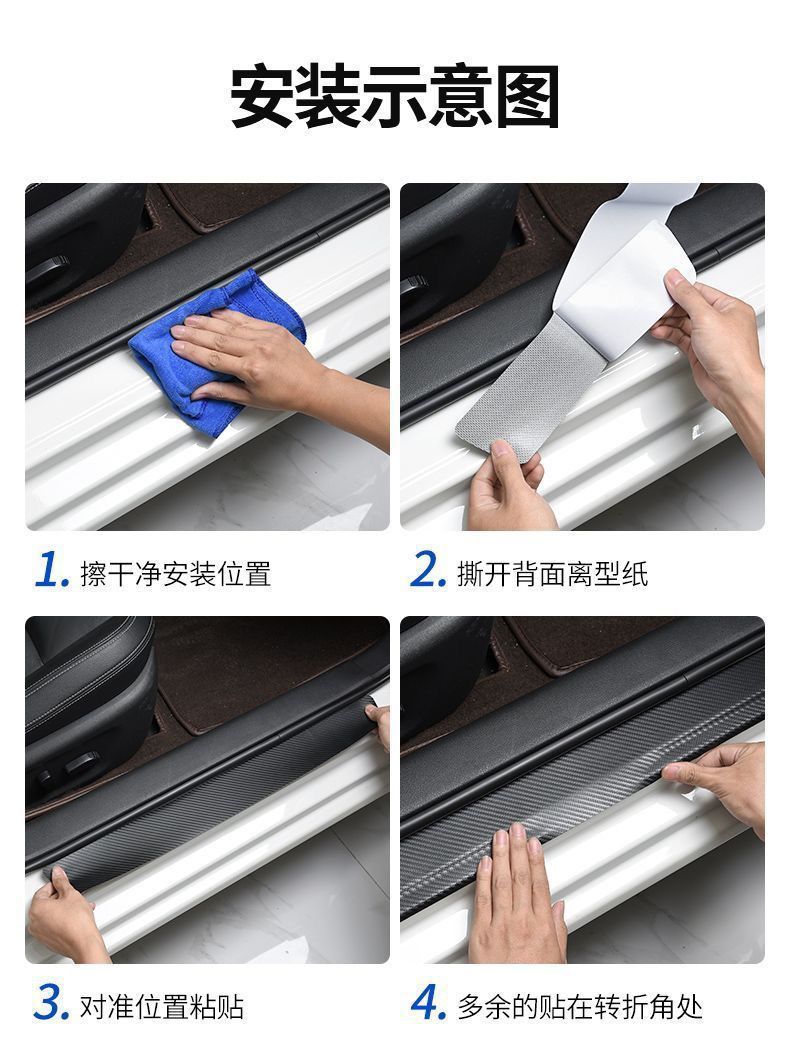 安装示意图

1. 擦干净安装位置

2. 撕开背面离型纸

3. 对准位置粘贴

4. 多余的贴在转折角处