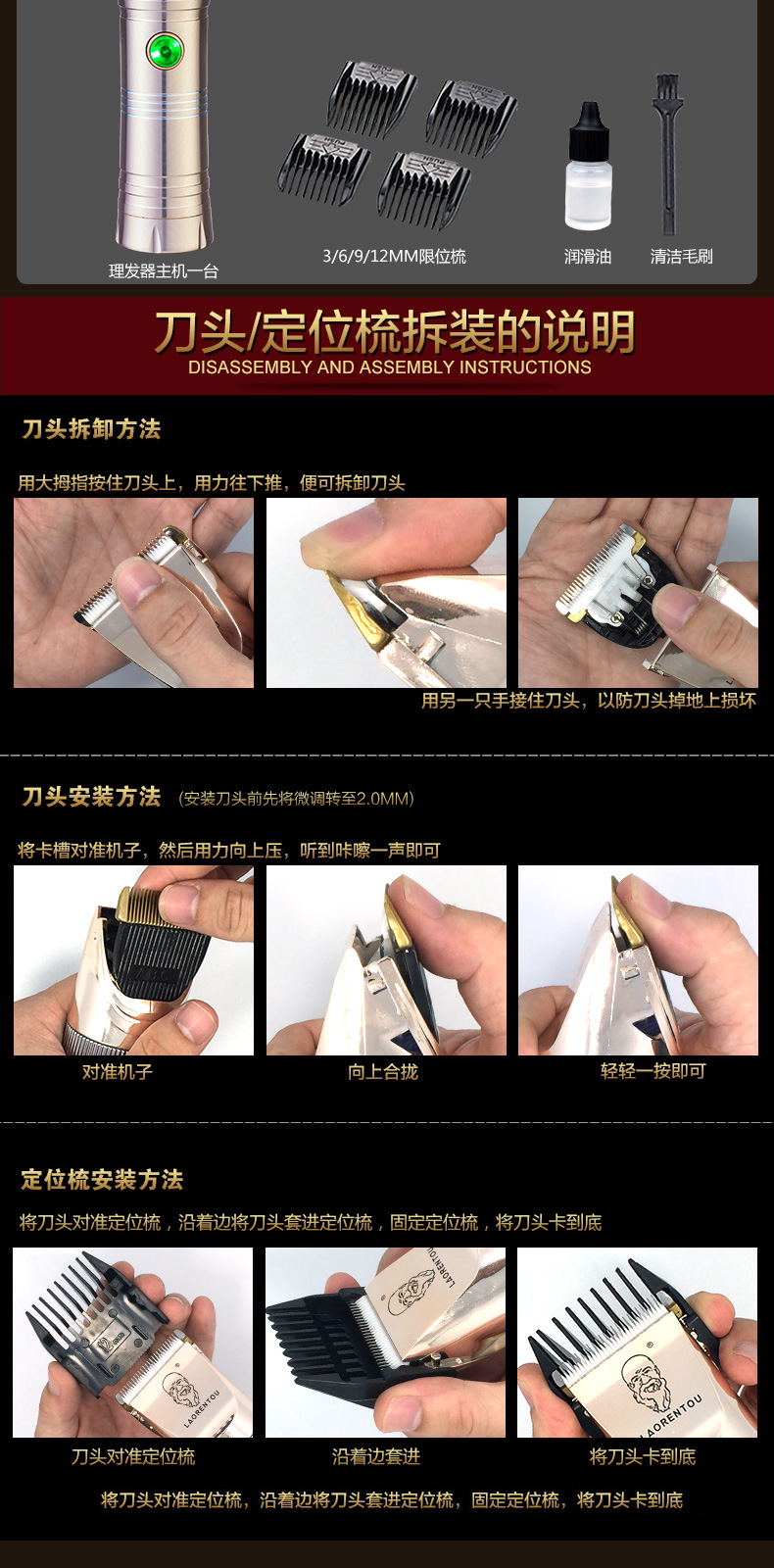 理发器主机一台

3/6/9/12MM限位梳

润滑油

清洁毛刷

刀头/定位梳拆装的说明
DISASSEMBLY AND ASSEMBLY INSTRUCTIONS

刀头拆卸方法

用大拇指按住刀头上，用力往下推，便可拆卸刀头

用另一只手接住刀头，以防刀头掉地上损坏

刀头安装方法 （安装刀头前先将微调转至2.0MM）

将卡槽对准机子，然后用力向上压，听到咔嚓一声即可

对准机子

向上合拢

轻轻一按即可

定位梳安装方法

将刀头对准定位梳，沿着边将刀头套进定位梳，固定定位梳，将刀头卡到底

LAORENTOU

LAORENTOU

LAORENTOU

刀头对准定位梳

沿着边套进

将刀头卡到底

将刀头对准定位梳，沿着边将刀头套进定位梳，固定定位梳，将刀头卡到底