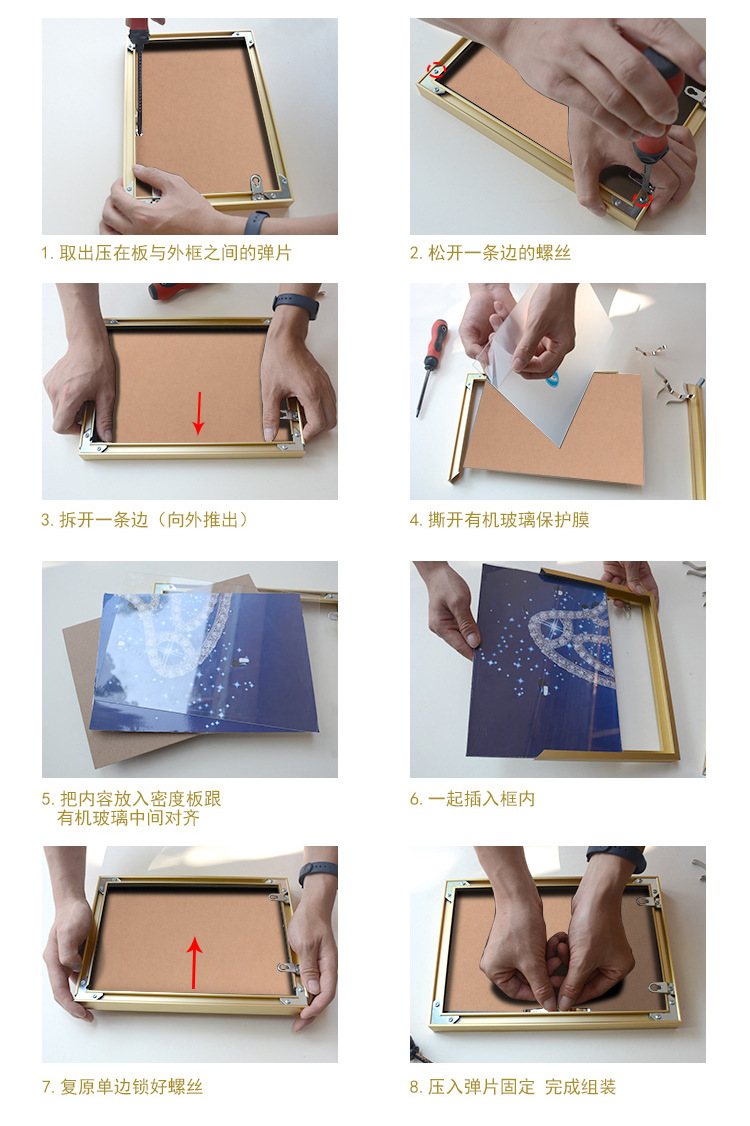 1. 取出压在板与外框之间的弹片

2. 松开一条边的螺丝

3. 拆开一条边（向外推出）

4. 撕开有机玻璃保护膜

5. 把内容放入密度板跟有机玻璃中间对齐

6. 一起插入框内

7. 复原单边锁好螺丝

8. 压入弹片固定 完成组装