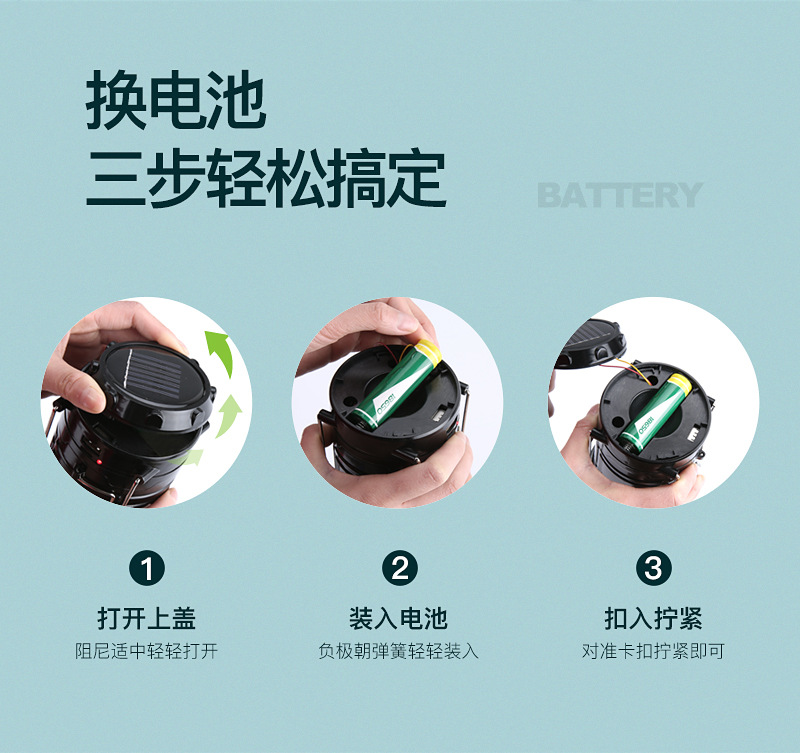 换电池
三步轻松搞定

BATTERY

18650

18650

1
打开上盖
阻尼适中轻轻打开

2
装入电池
负极朝弹簧轻轻装入

3
扣入拧紧
对准卡扣拧紧即可