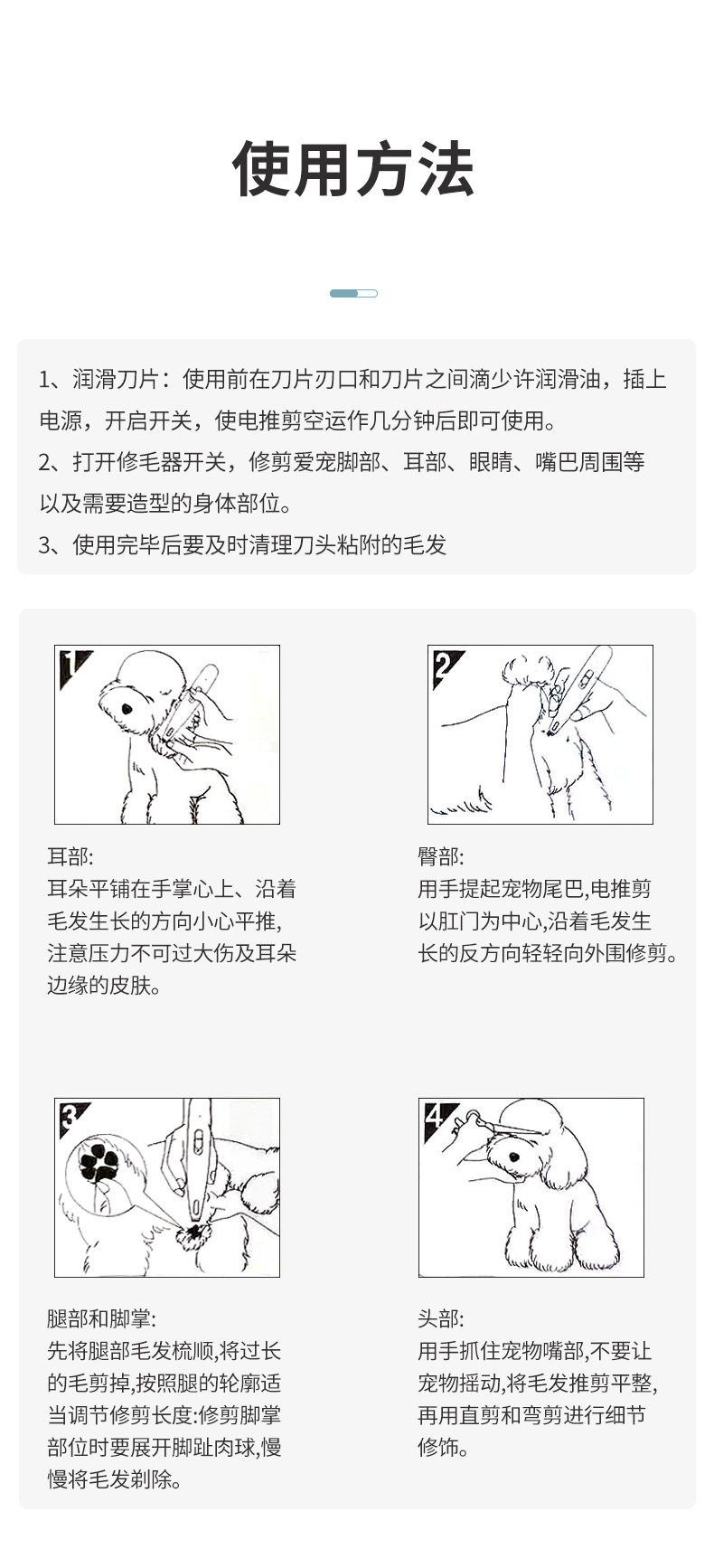 使用方法

1、润滑刀片：使用前在刀片刃口和刀片之间滴少许润滑油，插上电源，开启开关，使电推剪空运作几分钟后即可使用。
2、打开修毛器开关，修剪爱宠脚部、耳部、眼睛、嘴巴周围等以及需要造型的身体部位。
3、使用完毕后要及时清理刀头粘附的毛发

1

耳部:
耳朵平铺在手掌心上、沿着毛发生长的方向小心平推,注意压力不可过大伤及耳朵边缘的皮肤。

2

臀部:
用手提起宠物尾巴,电推剪以肛门为中心,沿着毛发生长的反方向轻轻向外围修剪。

3

腿部和脚掌:
先将腿部毛发梳顺,将过长的毛剪掉,按照腿的轮廓适当调节修剪长度:修剪脚掌部位时要展开脚趾肉球,慢慢将毛发剃除。

4

头部:
用手抓住宠物嘴部,不要让宠物摇动,将毛发推剪平整,再用直剪和弯剪进行细节修饰。