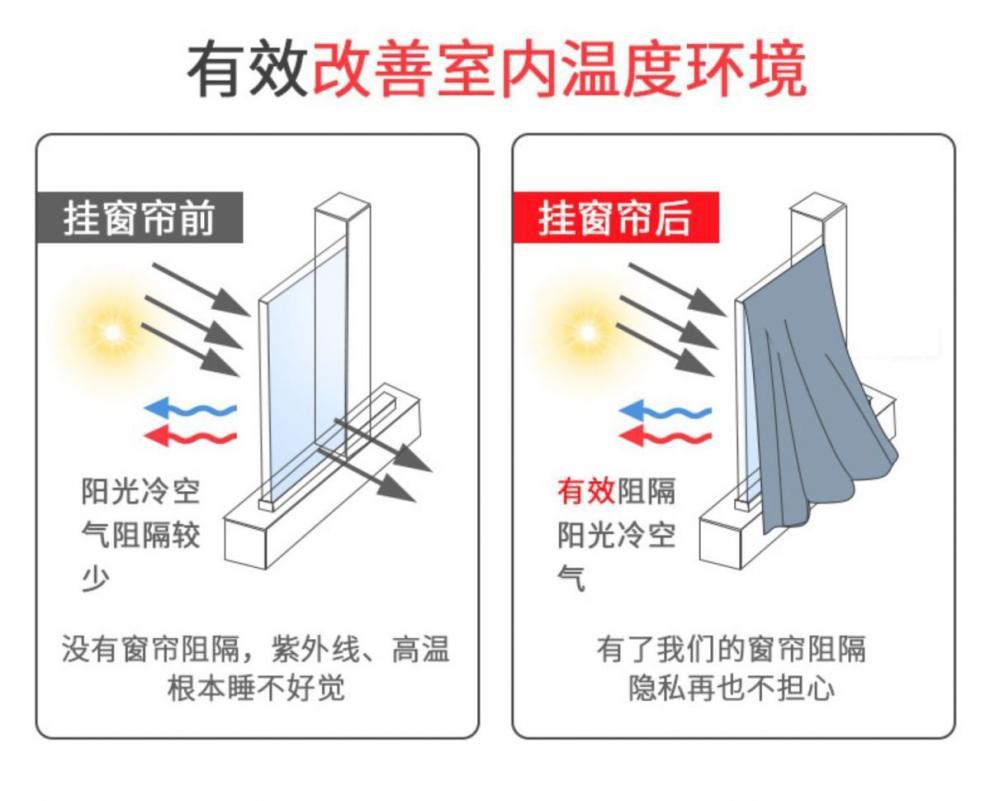 有效改善室内温度环境

挂窗帘前

阳光冷空气阻隔较少

没有窗帘阻隔，紫外线、高温根本睡不好觉

挂窗帘后

有效阻隔阳光冷空气

有了我们的窗帘阻隔隐私再也不担心