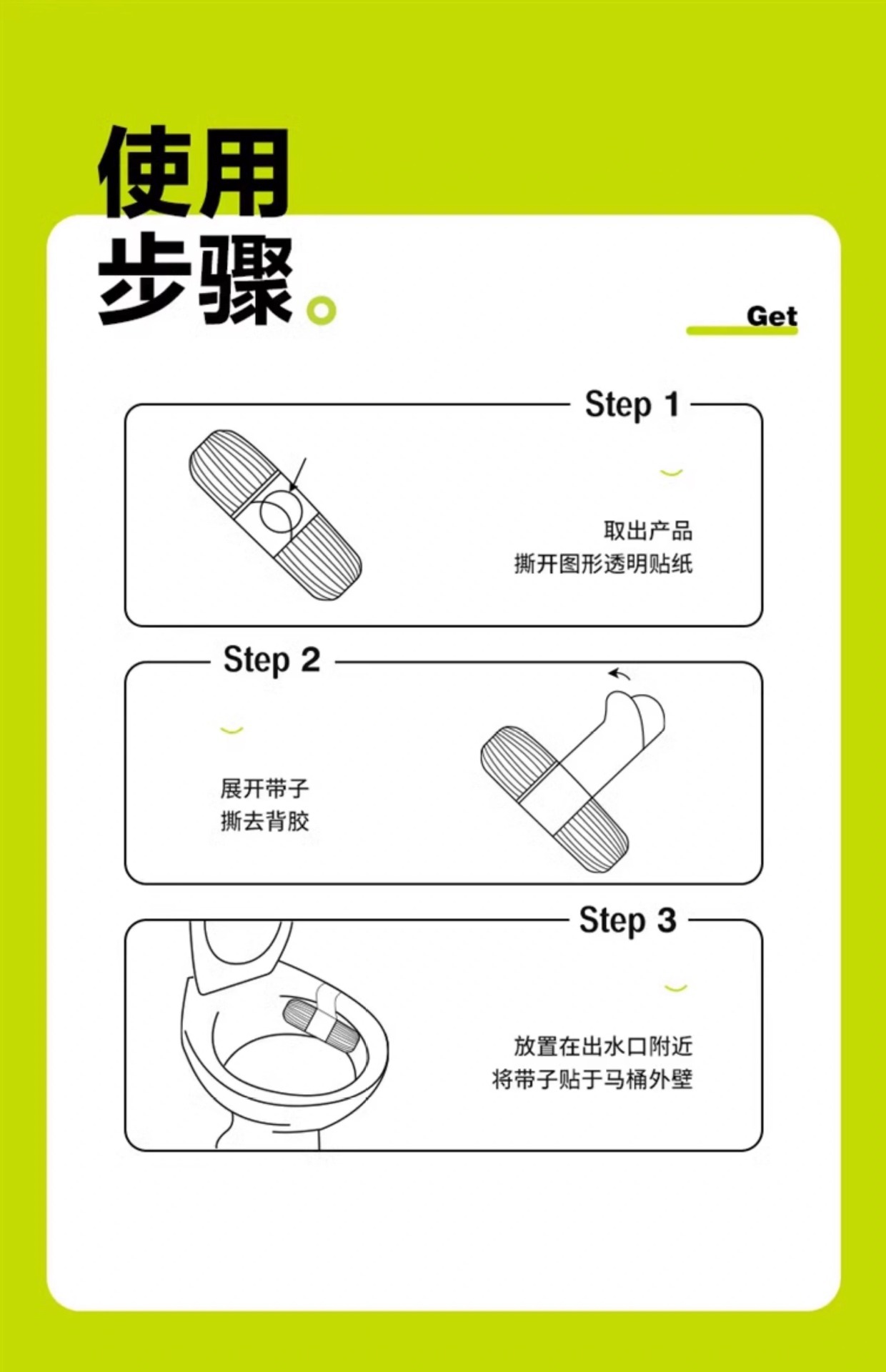 使用
步骤

Get

Step 1

取出产品
撕开图形透明贴纸

Step 2

展开带子
撕去背胶

Step 3

放置在出水口附近
将带子贴于马桶外壁