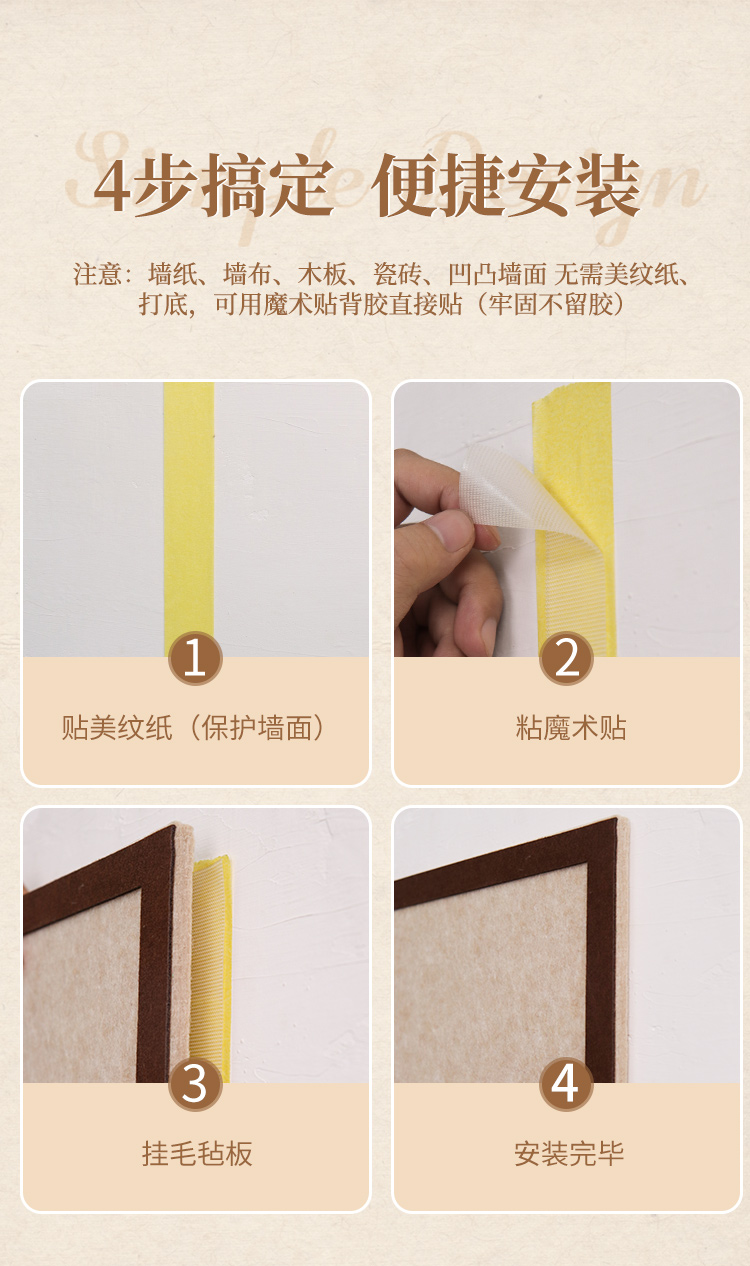 Simple Design

4步搞定 便捷安装

注意：墙纸、墙布、木板、瓷砖、凹凸墙面 无需美纹纸、打底，可用魔术贴背胶直接贴（牢固不留胶）

1
贴美纹纸（保护墙面）

2
粘魔术贴

3
挂毛毡板

4
安装完毕