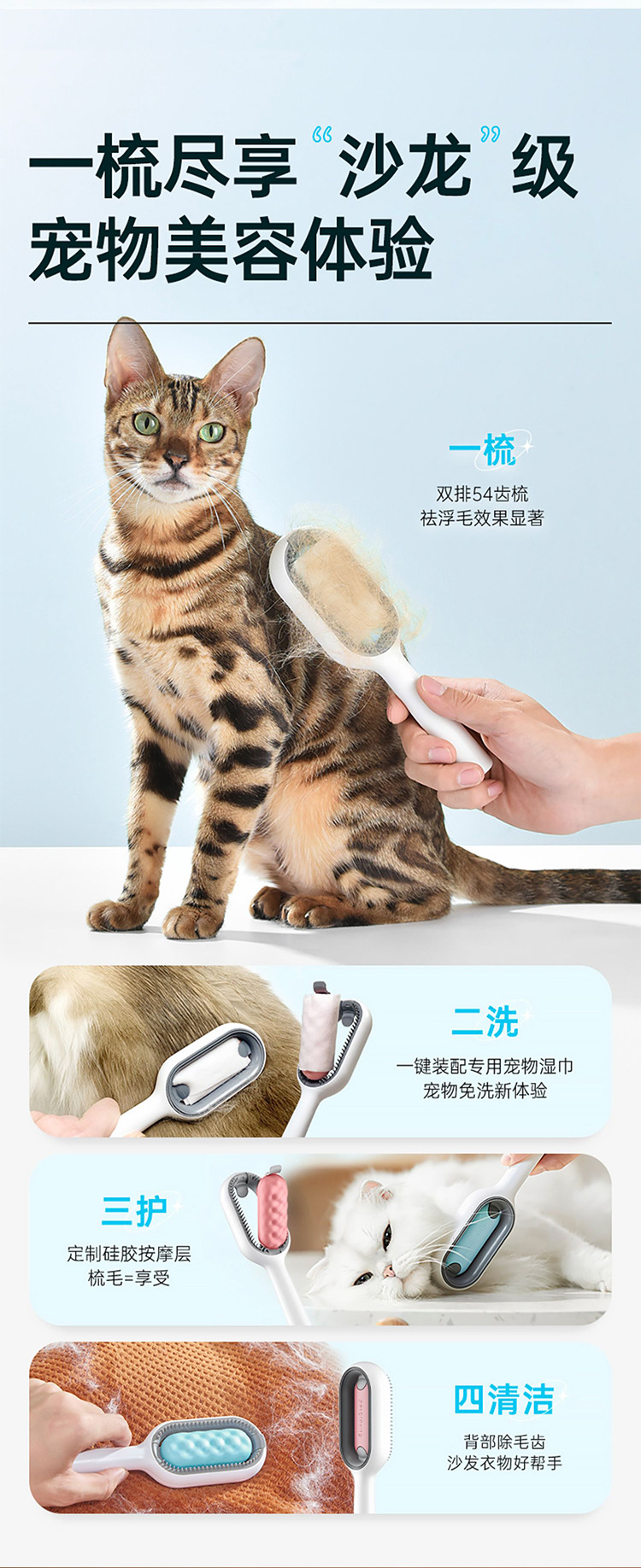 一梳尽享“沙龙”级
宠物美容体验

一梳
双排54齿梳
祛浮毛效果显著

二洗
一键装配专用宠物湿巾
宠物免洗新体验

三护
定制硅胶按摩层
梳毛=享受

四清洁
背部除毛齿
沙发衣物好帮手