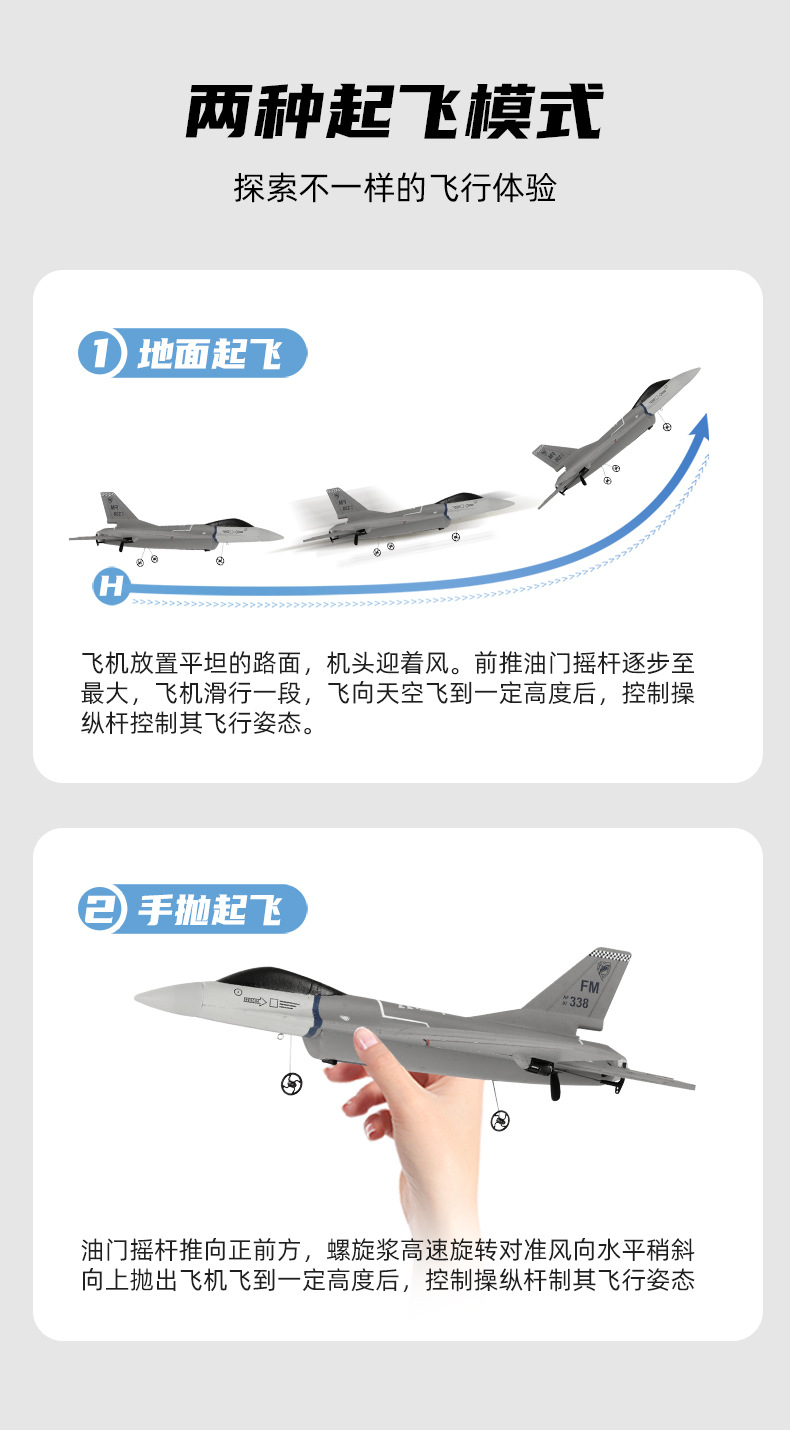 两种起飞模式

探索不一样的飞行体验

1 地面起飞

H

飞机放置平坦的路面，机头迎着风。前推油门摇杆逐步至最大，飞机滑行一段，飞向天空飞到一定高度后，控制操纵杆控制其飞行姿态。

2 手抛起飞

FM
338

油门摇杆推向正前方，螺旋桨高速旋转对准风向水平稍斜向上抛出飞机飞到一定高度后，控制操纵杆制其飞行姿态