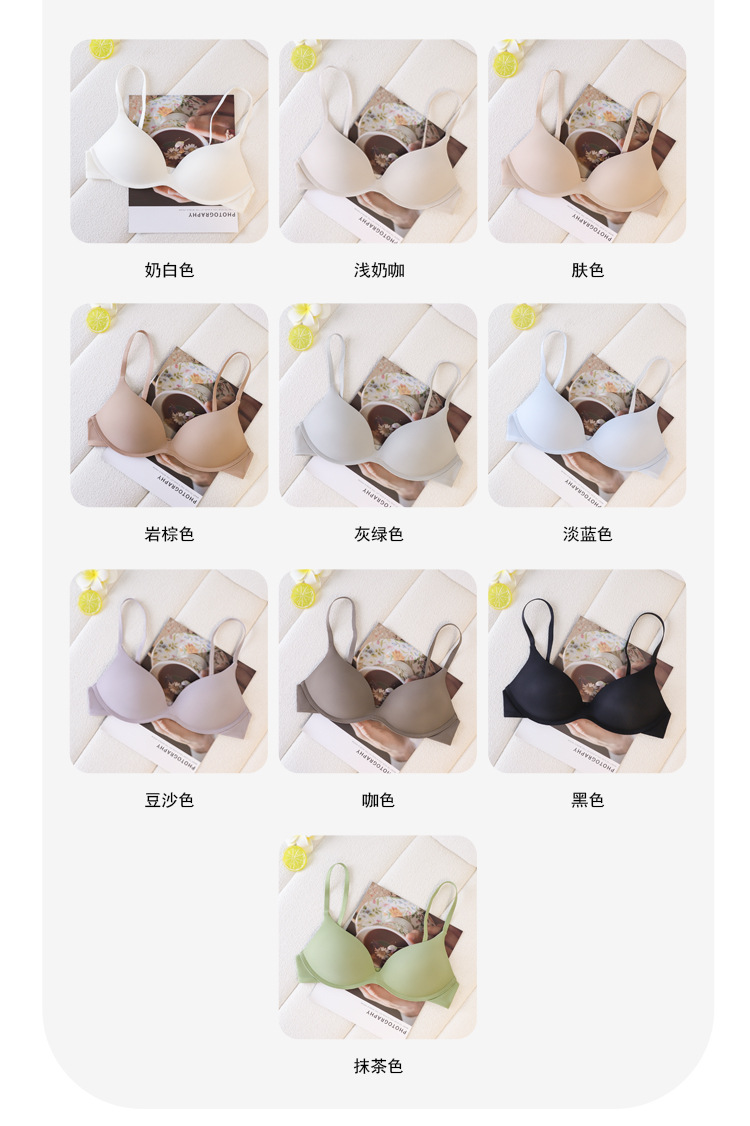 PHOTOGRAPHY

奶白色

PHOTOGRAPHY

浅奶咖

PHOTOGRAPHY

肤色

PHOTOGRAPHY

岩棕色

PHOTOGRAPHY

灰绿色

PHOTOGRAPHY

淡蓝色

PHOTOGRAPHY

豆沙色

PHOTOGRAPHY

咖色

PHOTOGRAPHY

黑色

PHOTOGRAPHY

抹茶色